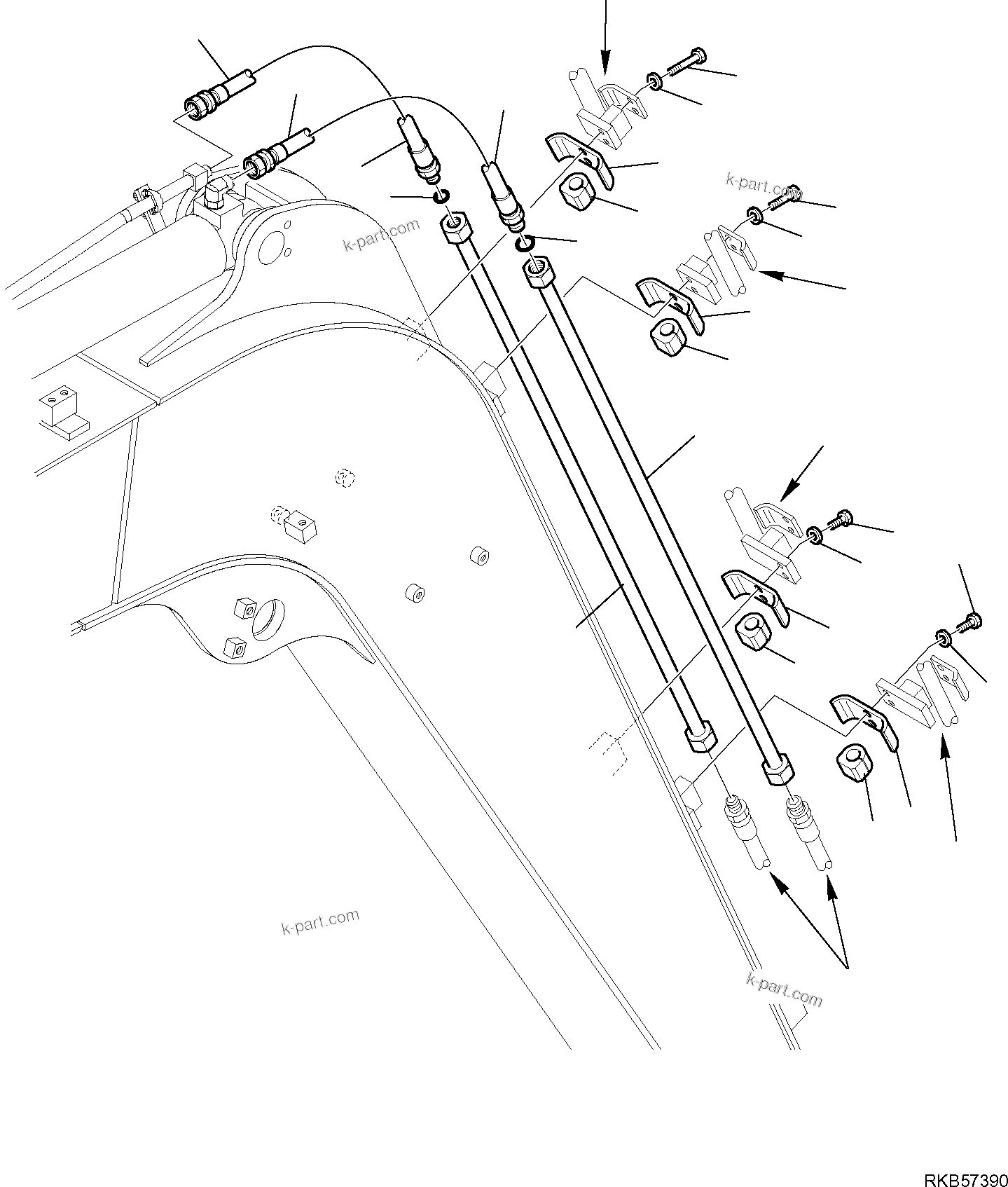 k-part.com

k-part.com

k-part.com

k-part.com

RKB57390