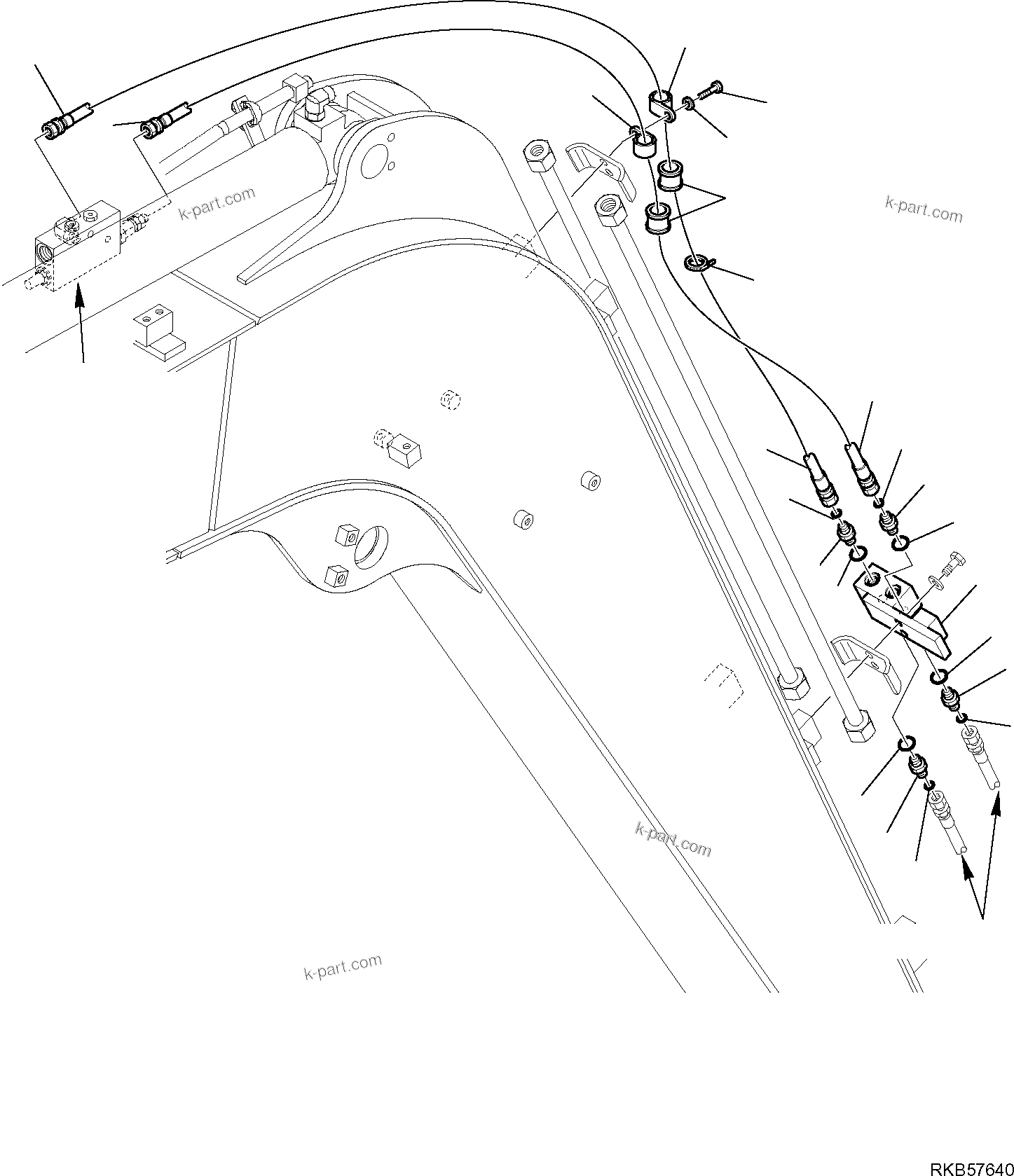 k-part.com

k-part.com

k-part.com

k-part.com

RKB57640