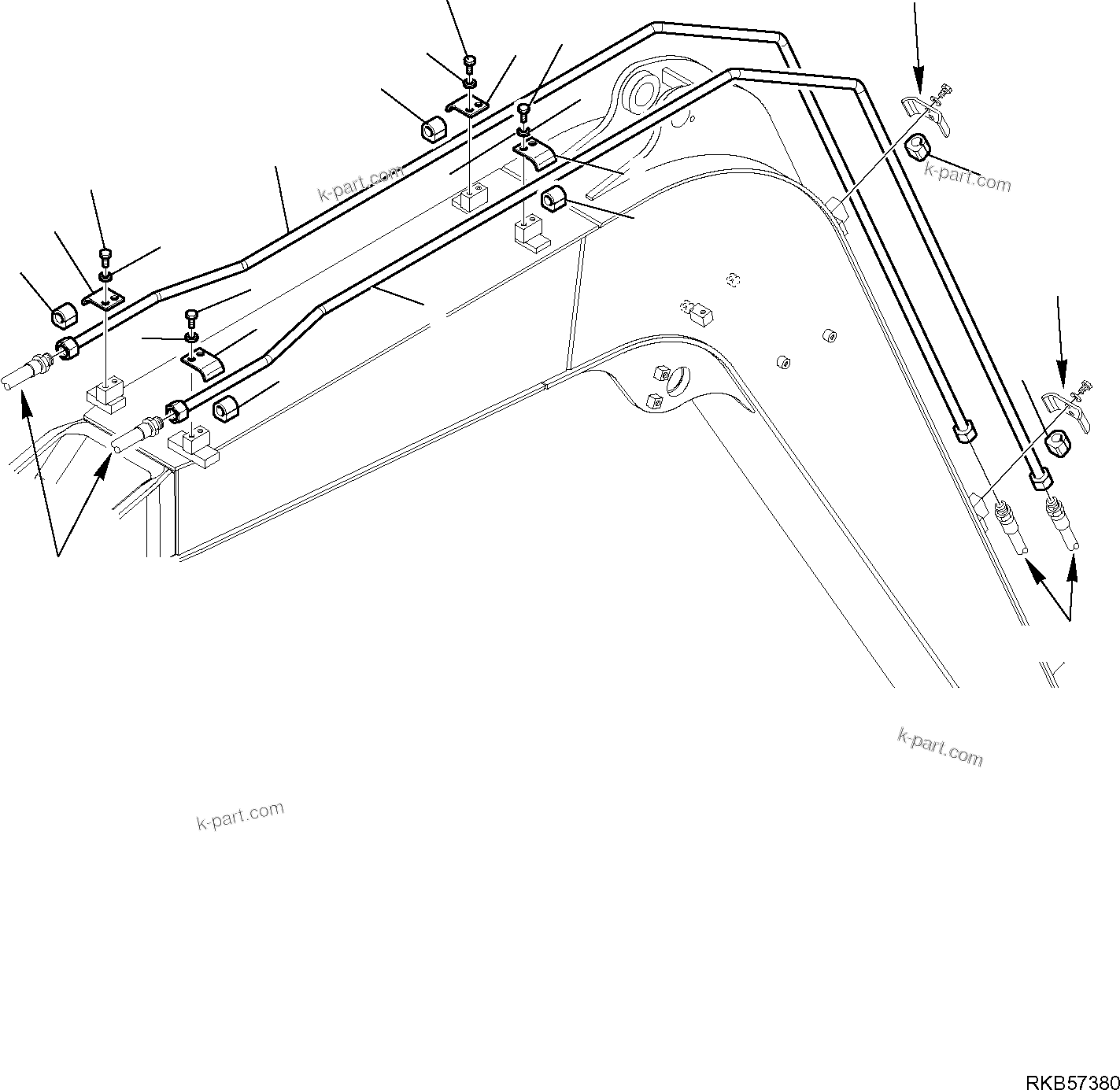 k-part.com

k-part.com

k-part.com

k-part.com

RKB57380