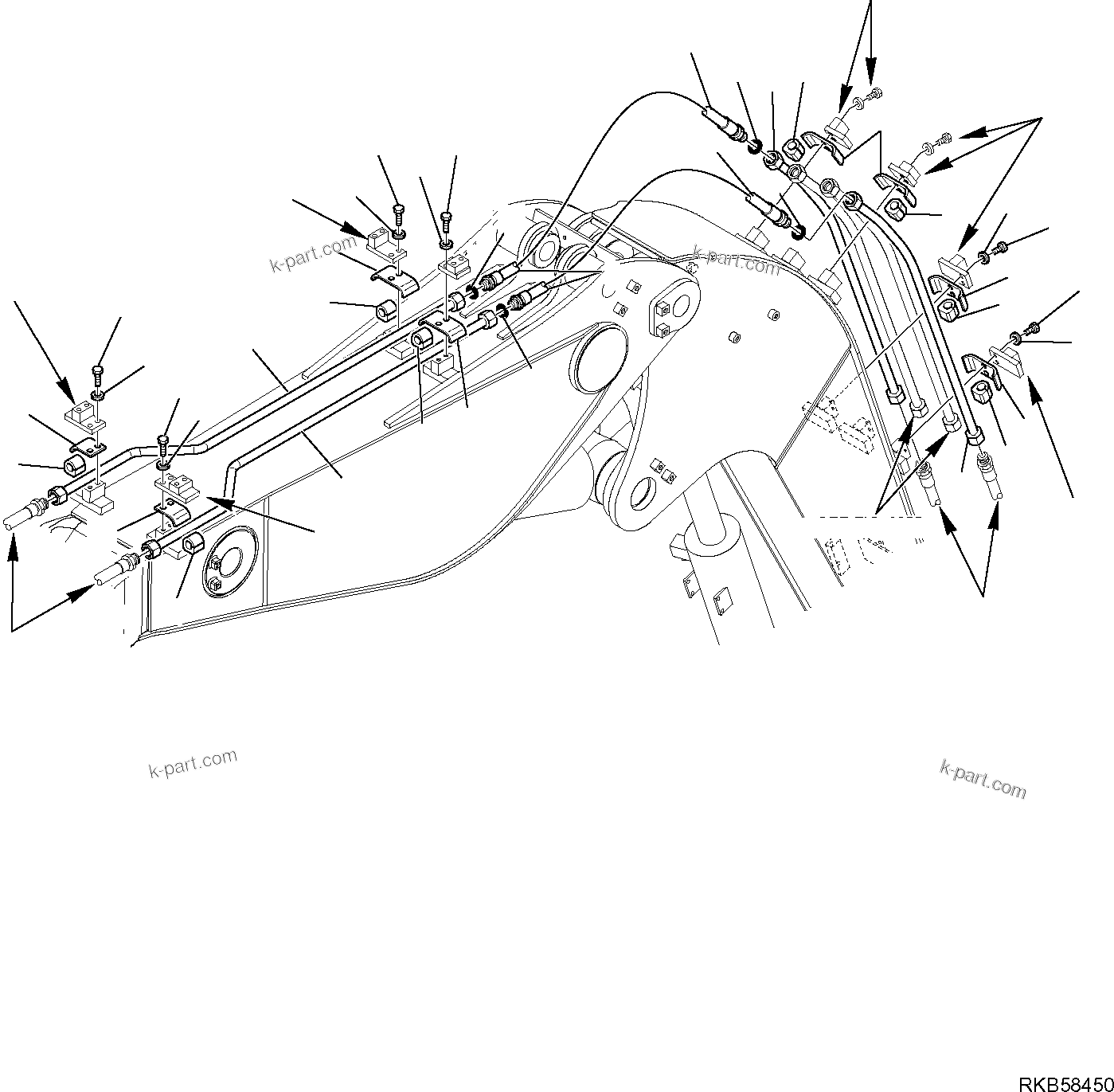 k-part.com
k-part.com
k-part.com
k-part.com
RKB58450