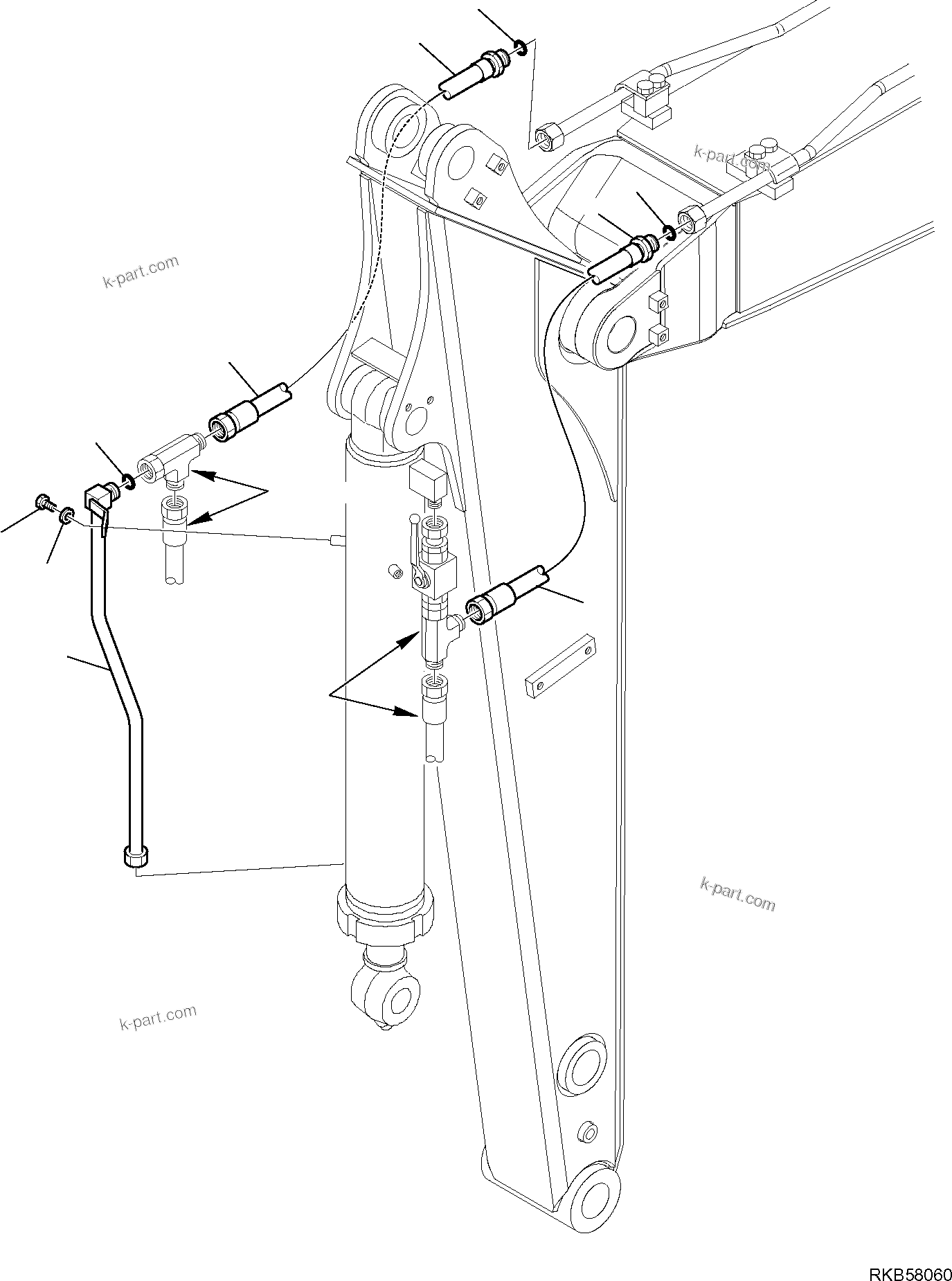 k-part.com

k-part.com

k-part.com

k-part.com

RKB58060