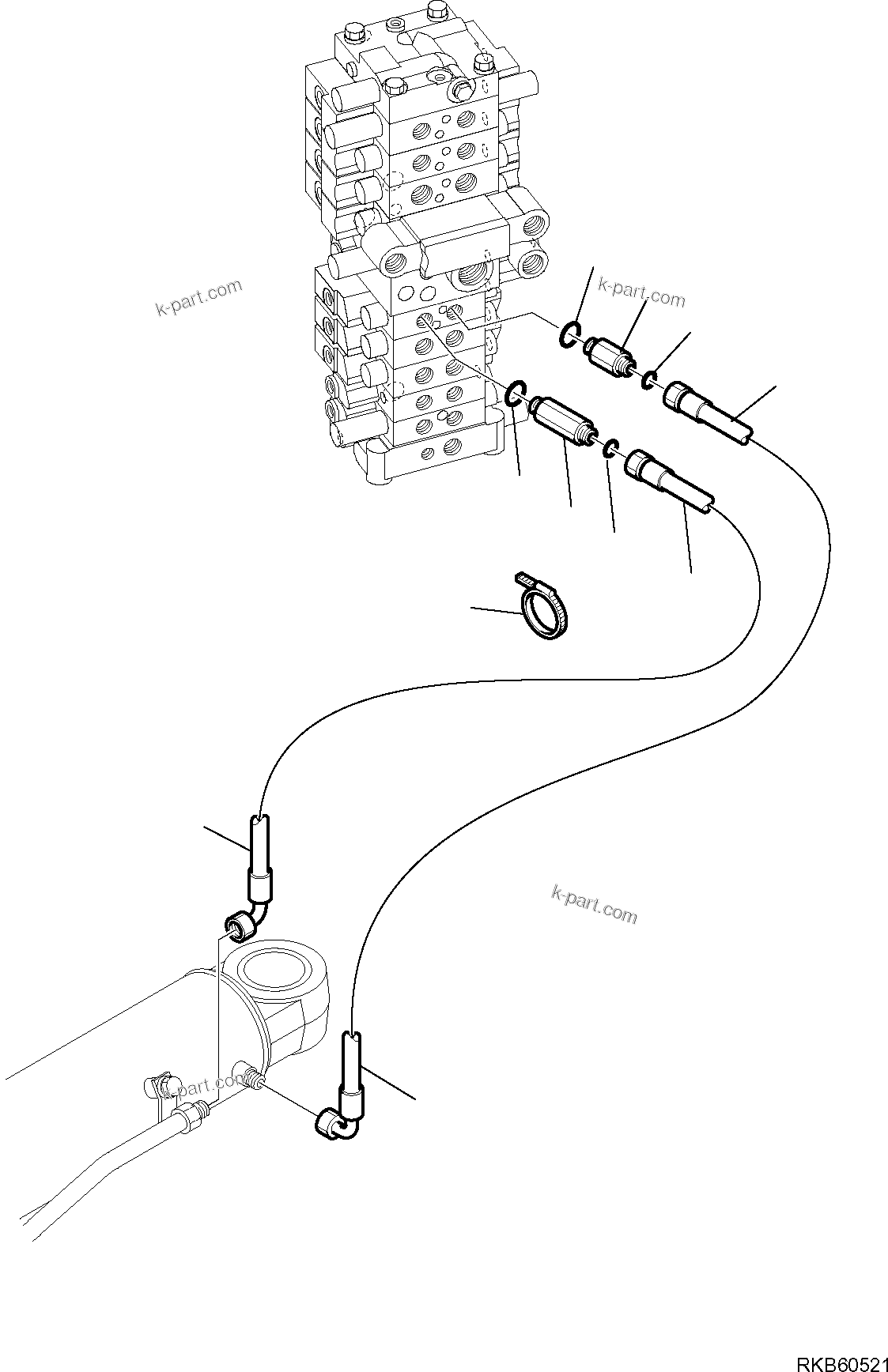 k-part.com

k-part.com

k-part.com

k-part.com

RKB60521