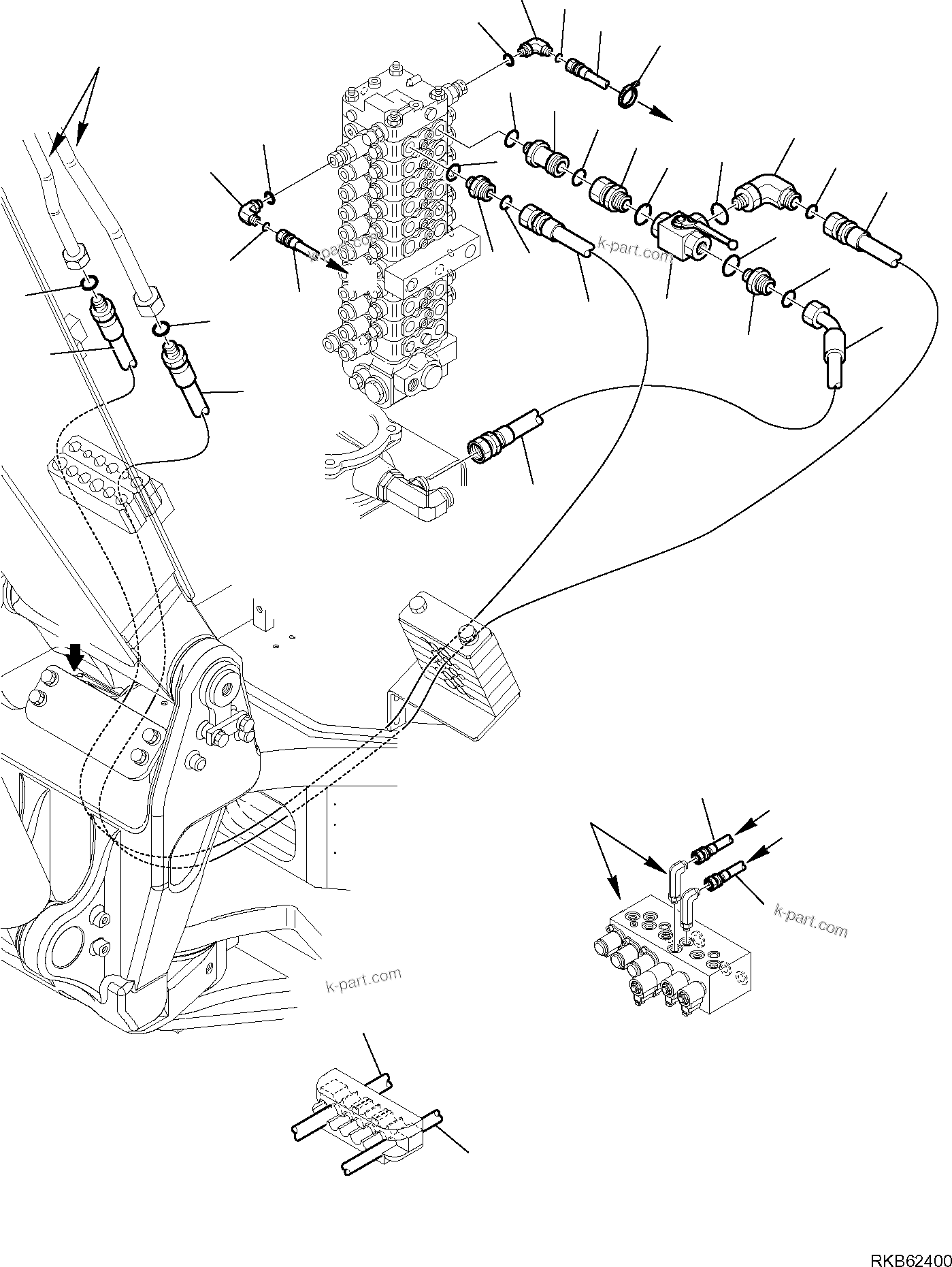 k-part.com
k-part.com
k-part.com
k-part.com
RKB62400