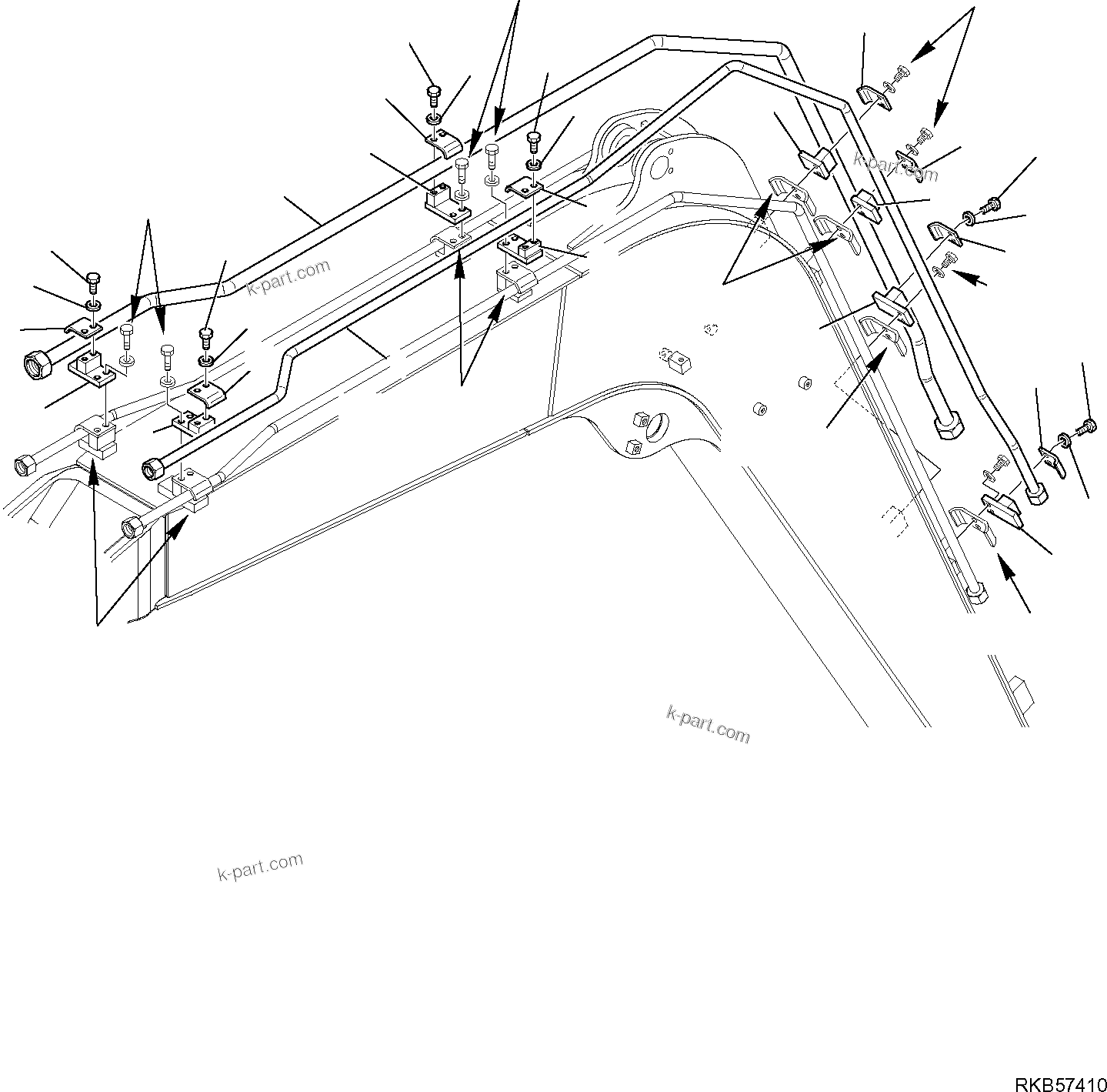 k-part.com

k-part.com

k-part.com

k-part.com

RKB57410