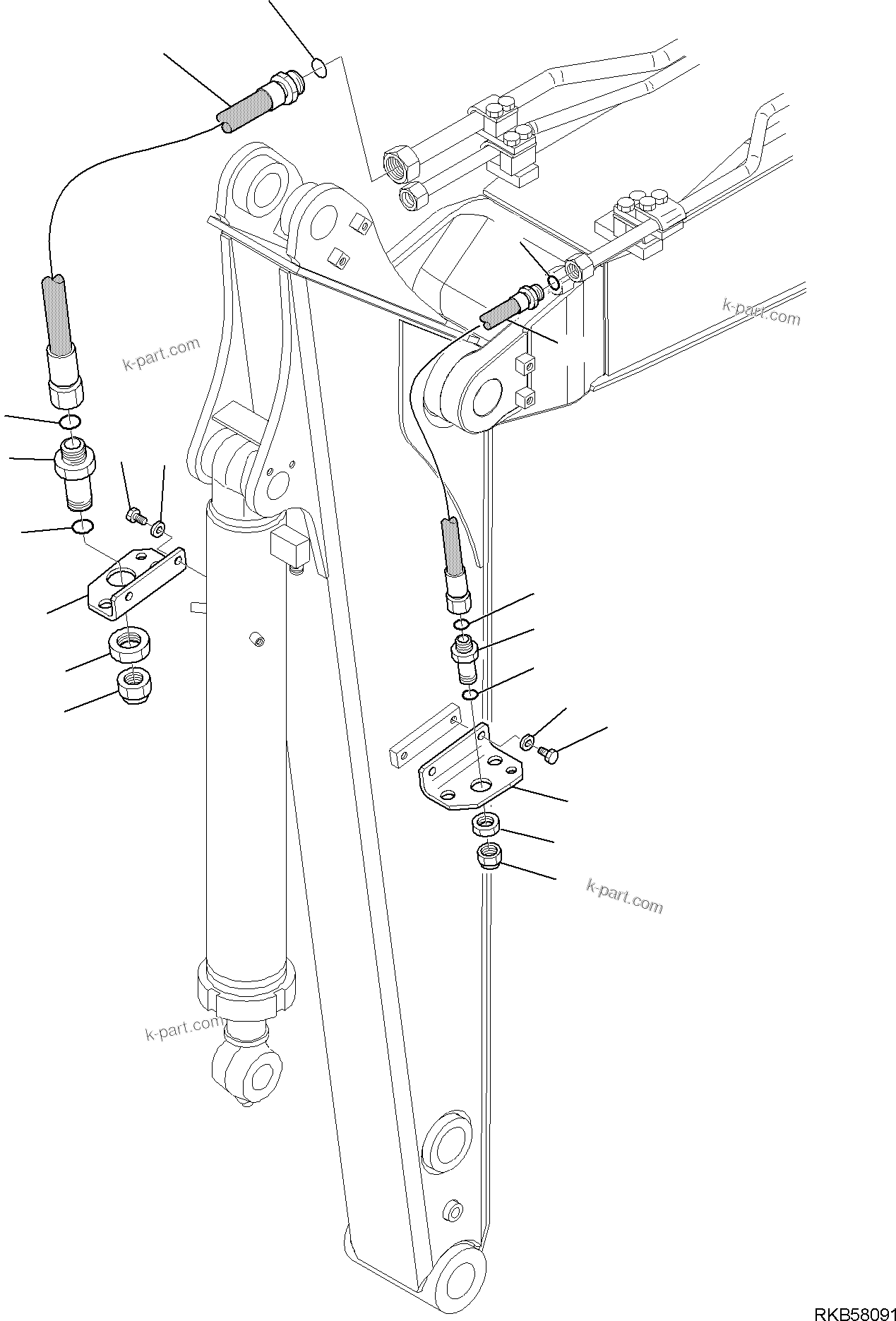 k-part.com

k-part.com

k-part.com

k-part.com

RKB58091