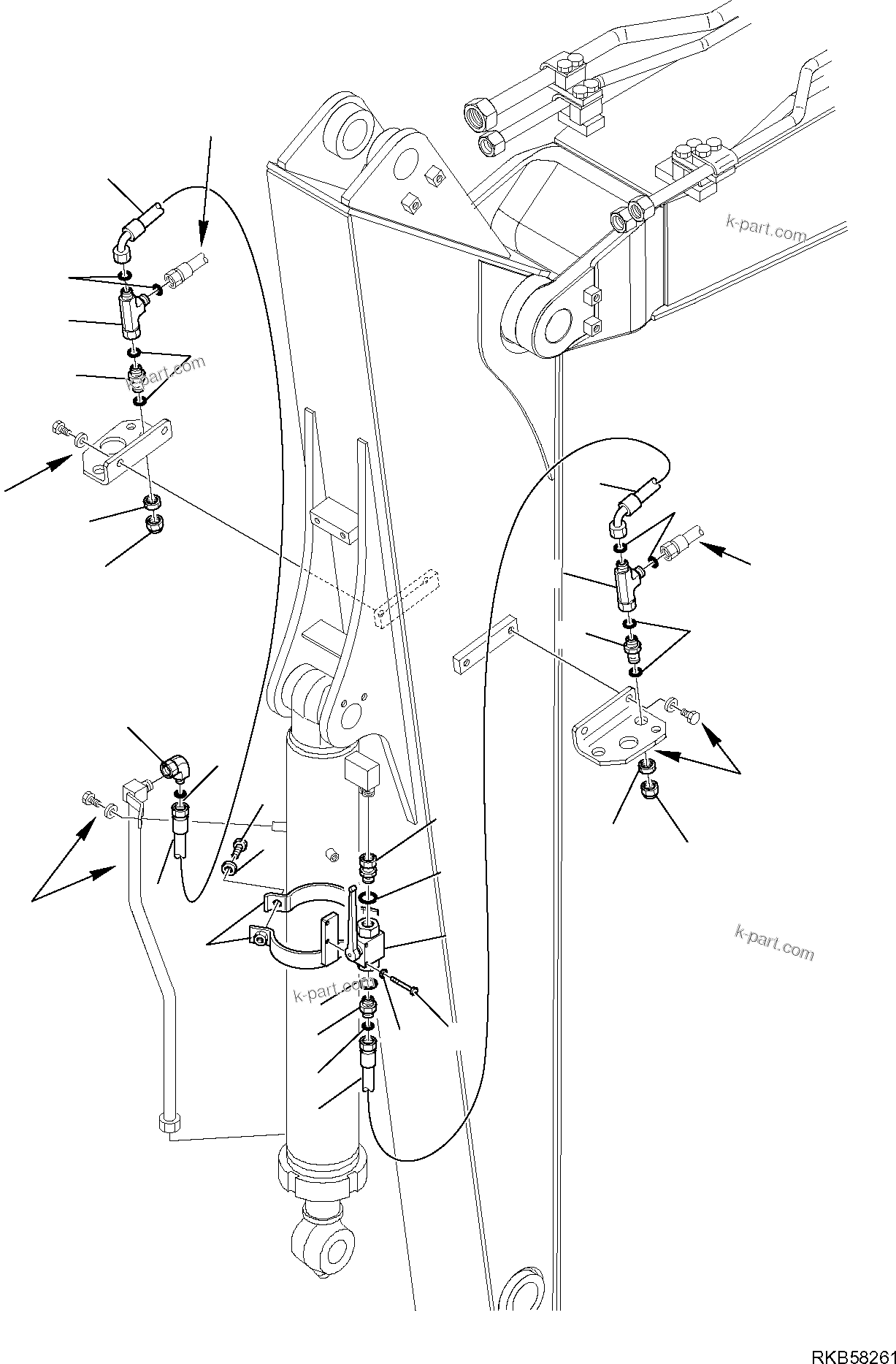 k-part.com

k-part.com

k-part.com

k-part.com

RKB58261