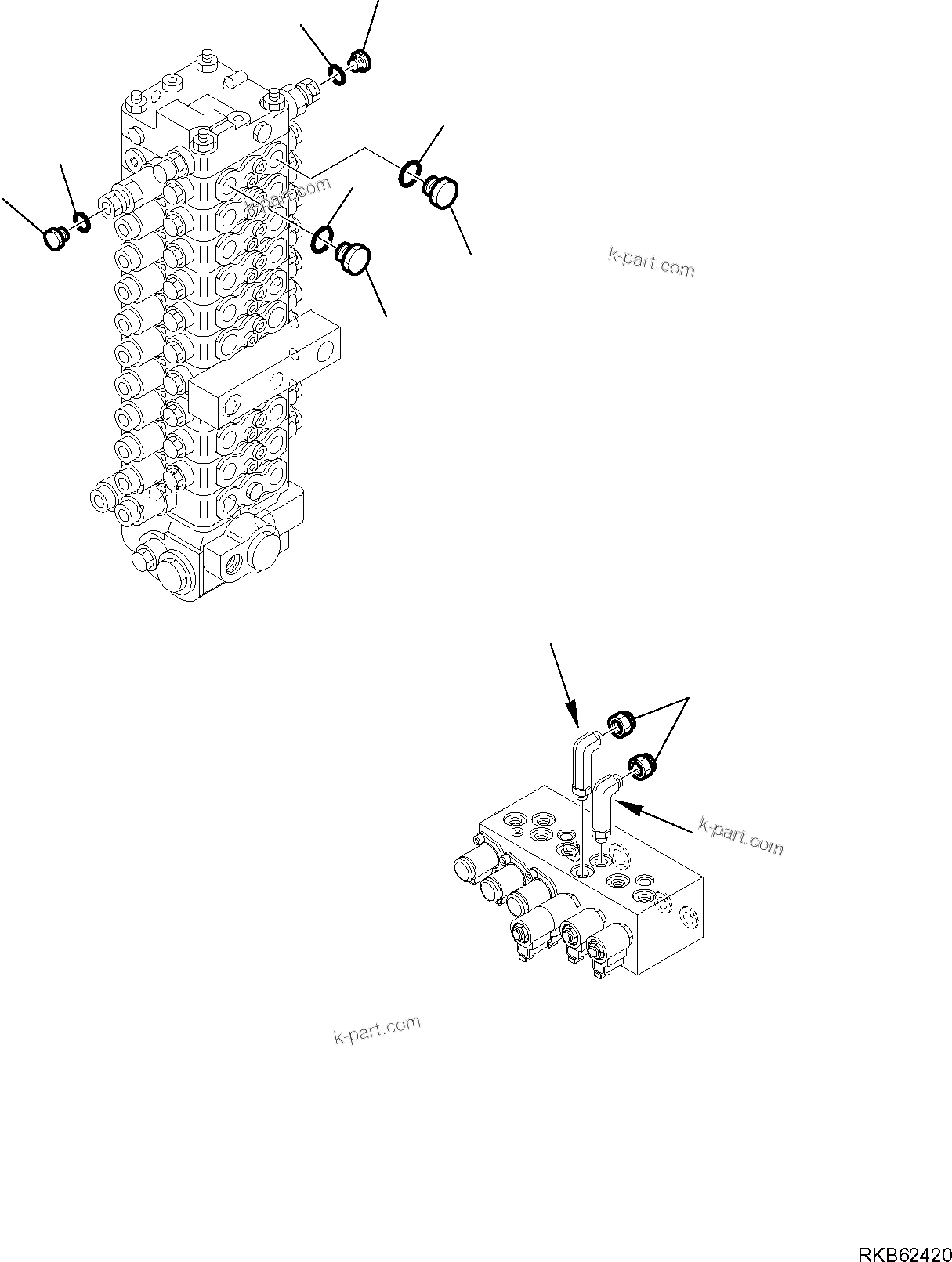 k-part.com

k-part.com

k-part.com

k-part.com

RKB62420