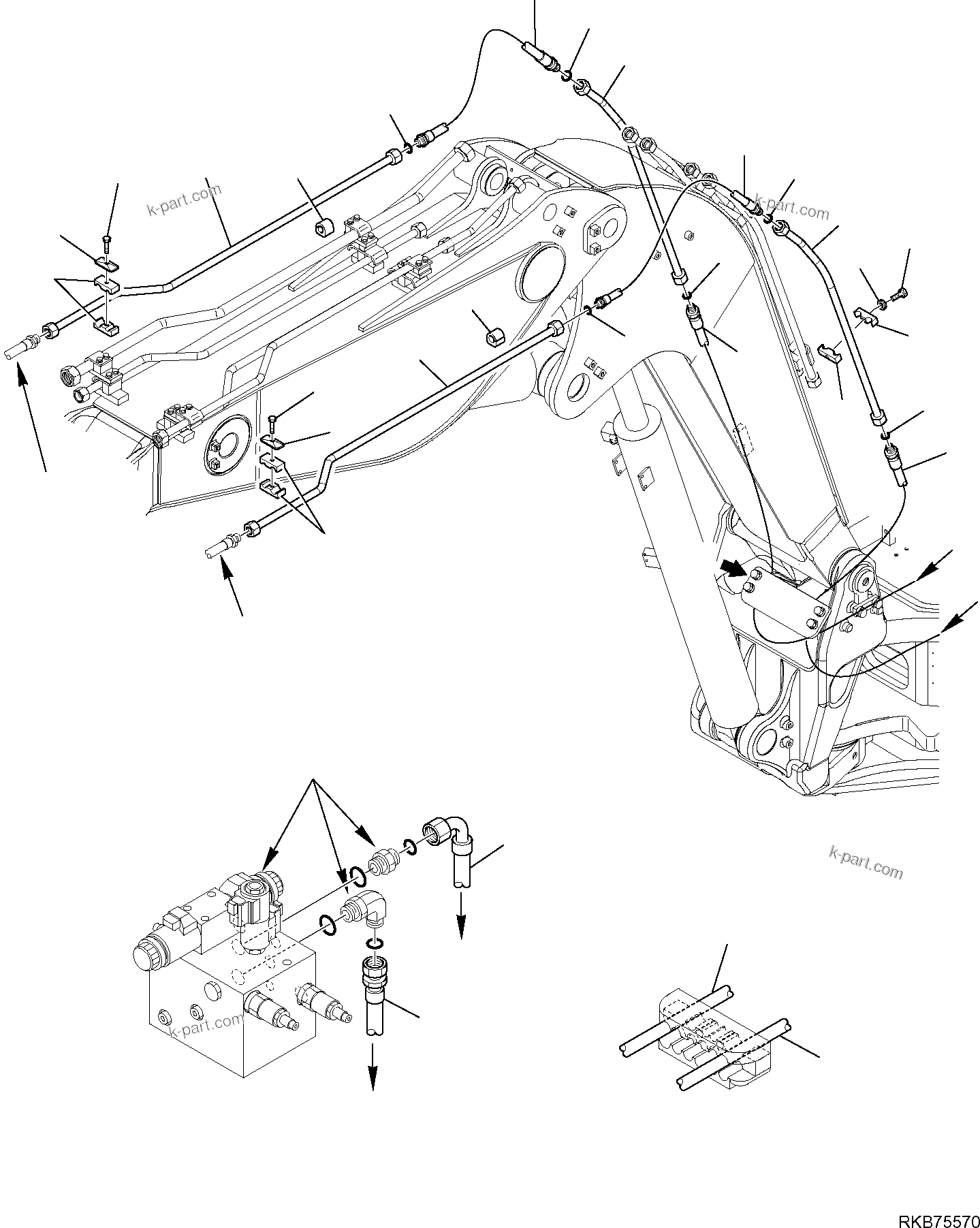 k-part.com

k-part.com

k-part.com

k-part.com

RKB75570