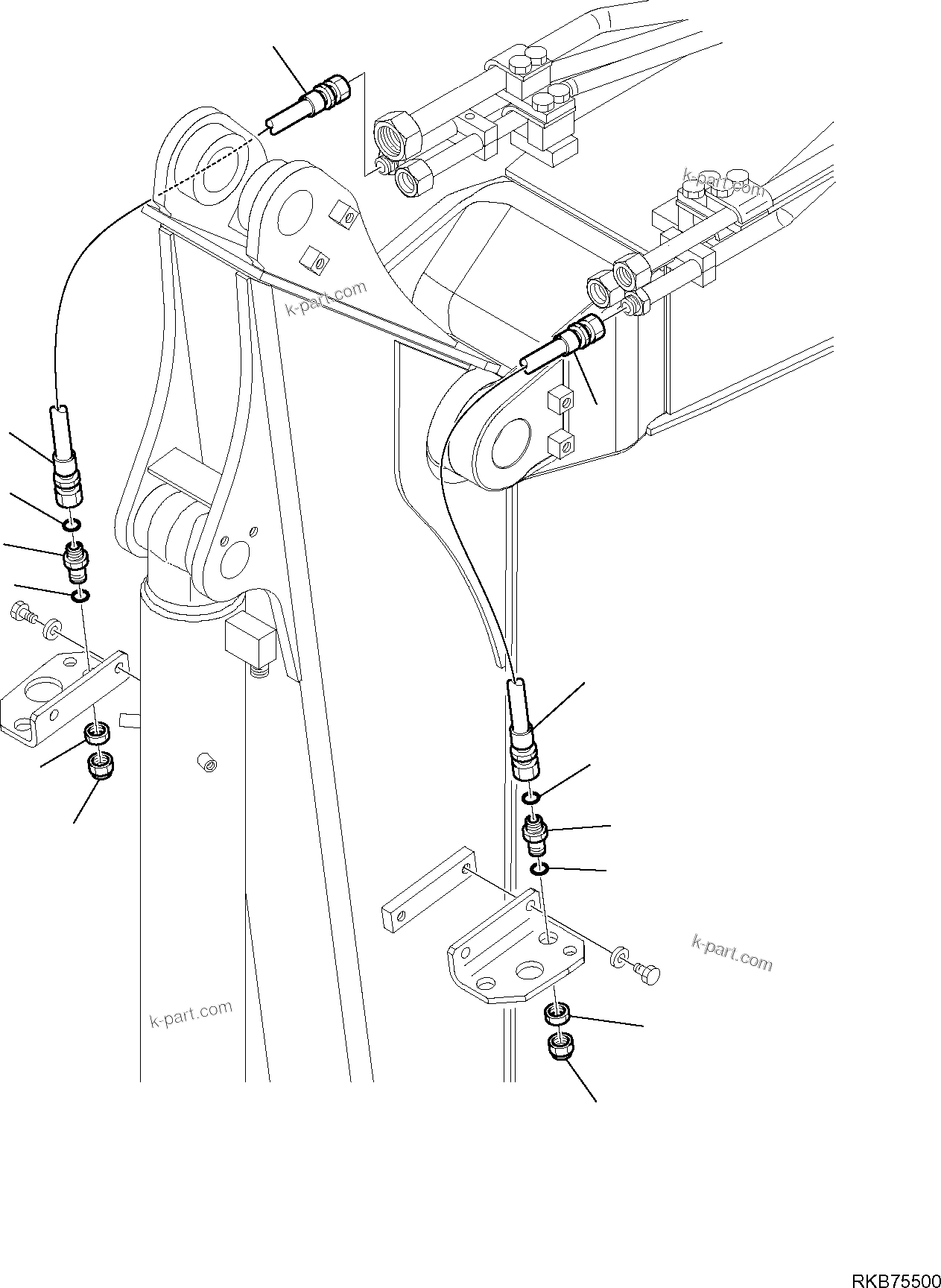 k-part.com

k-part.com

k-part.com

k-part.com

RKB75500