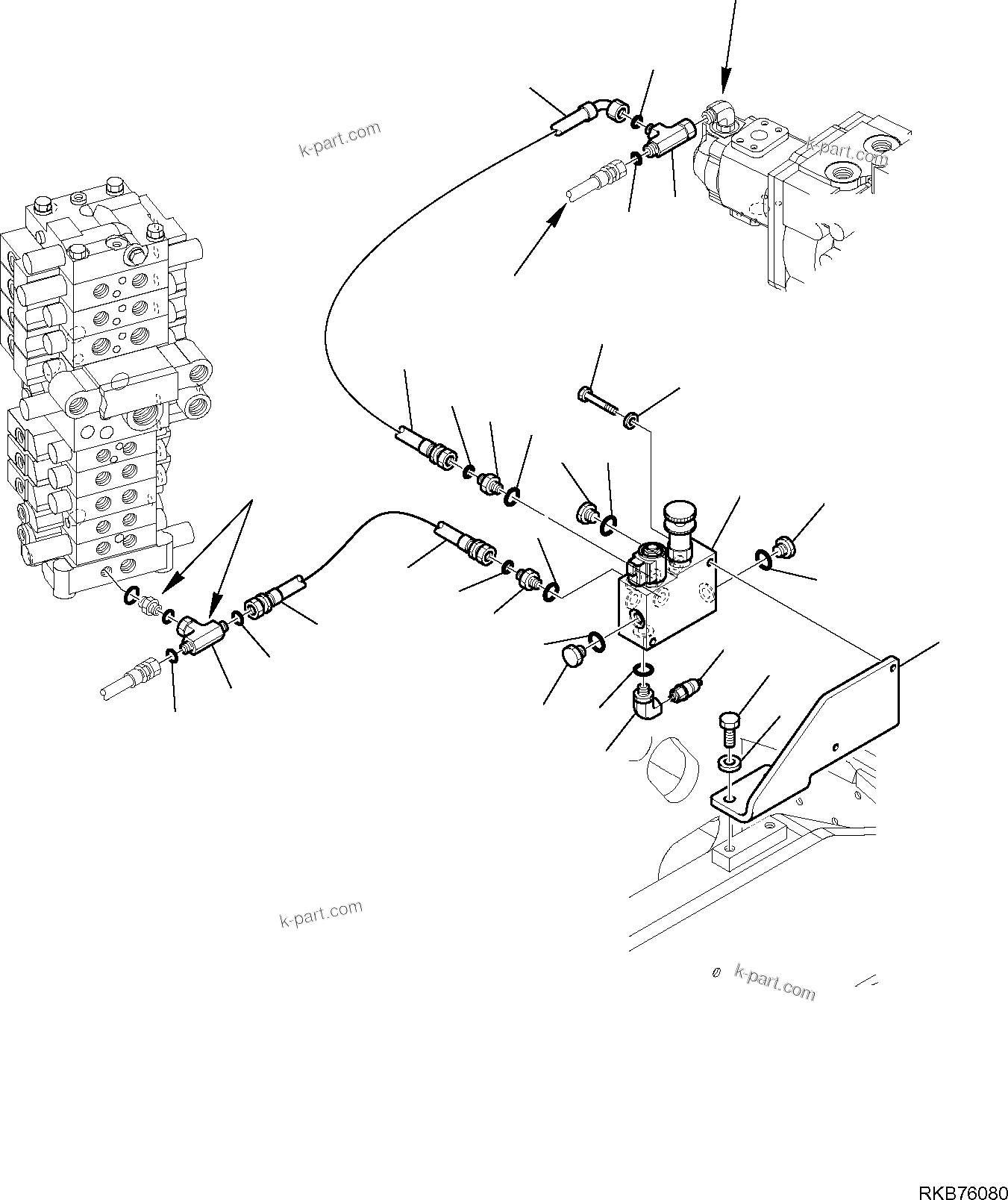 k-part.com

k-part.com

k-part.com

k-part.com

RKB76080