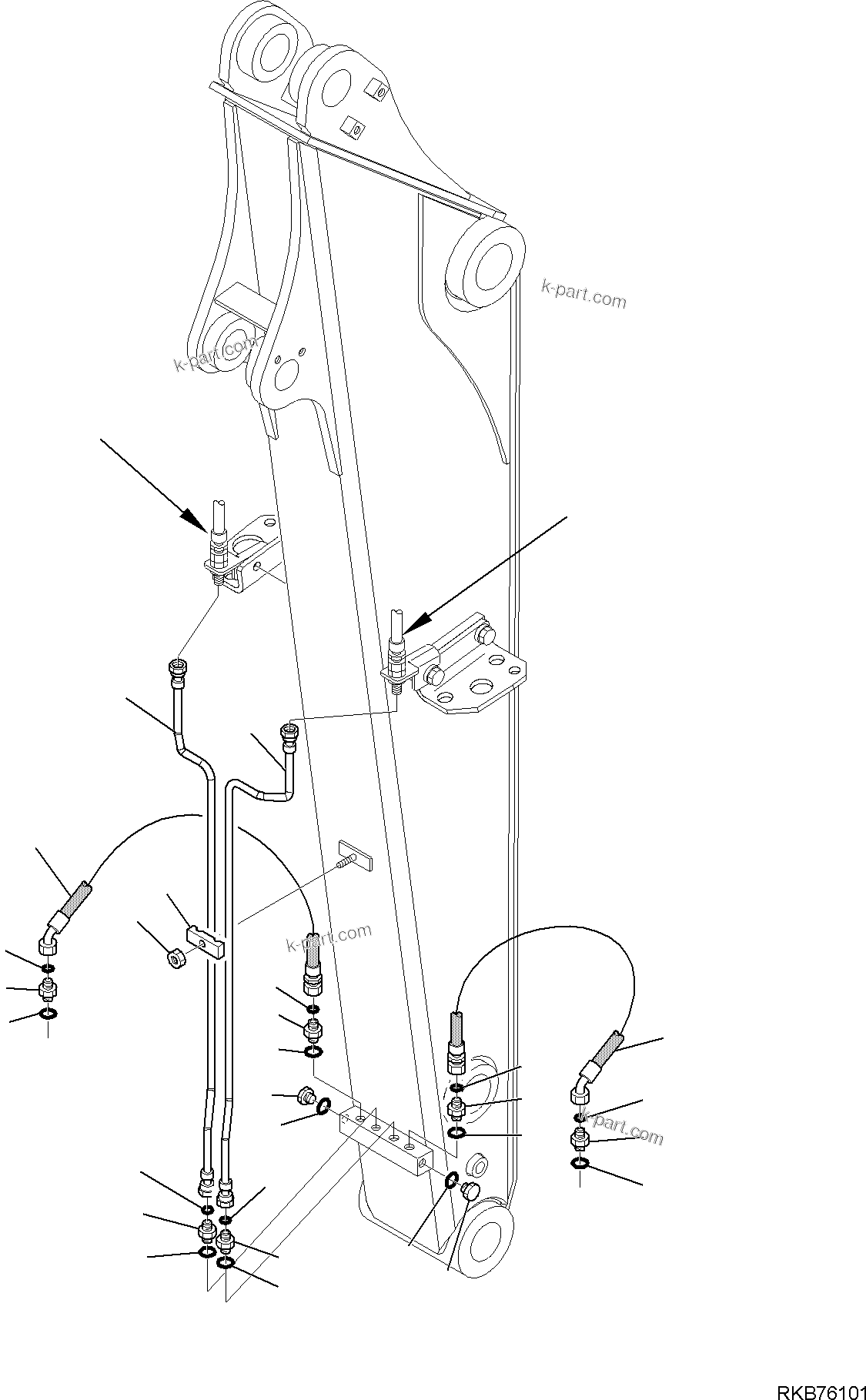 k-part.com
k-part.com
k-part.com
k-part.com
RKB76101