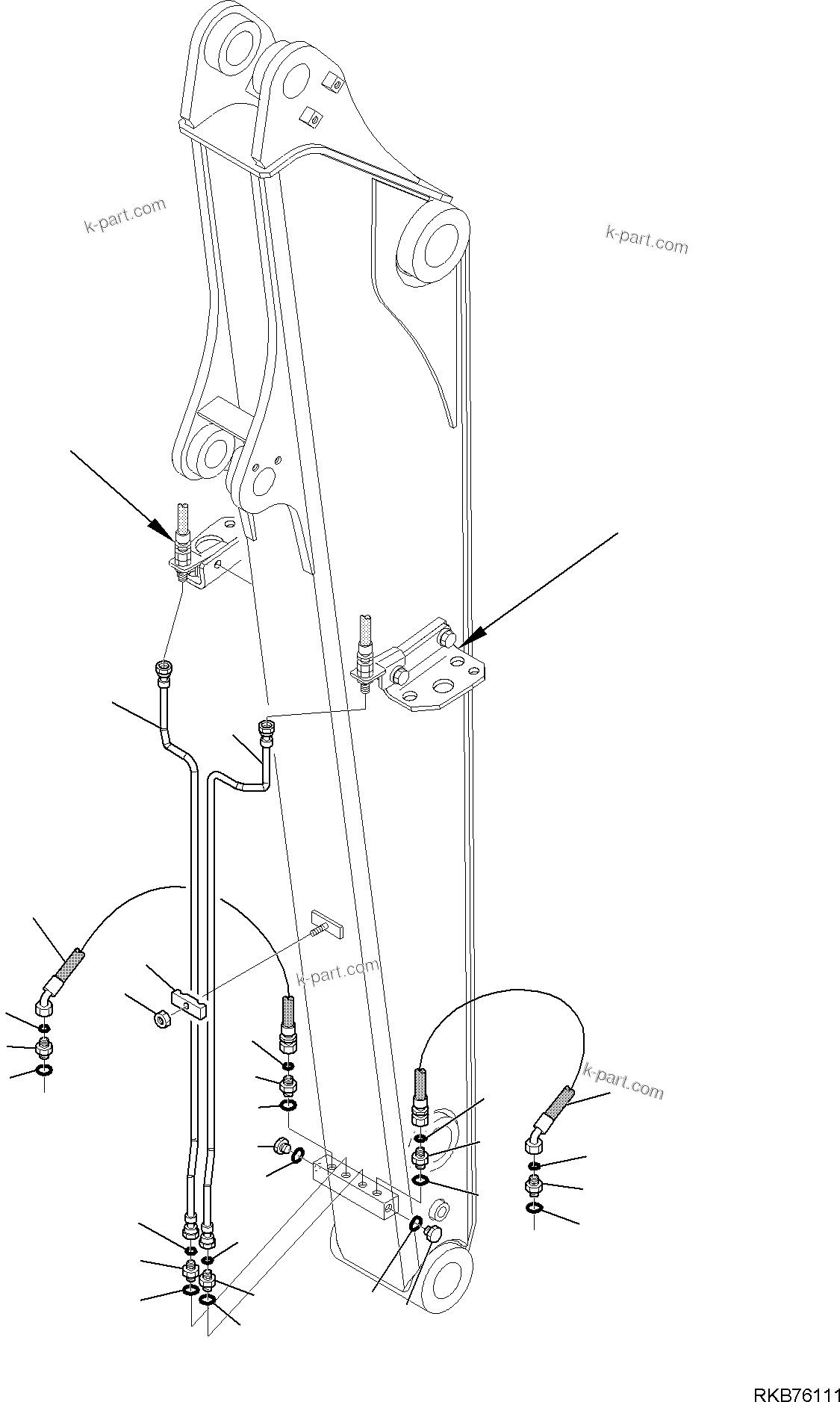 k-part.com

k-part.com

k-part.com

k-part.com

RKB76111