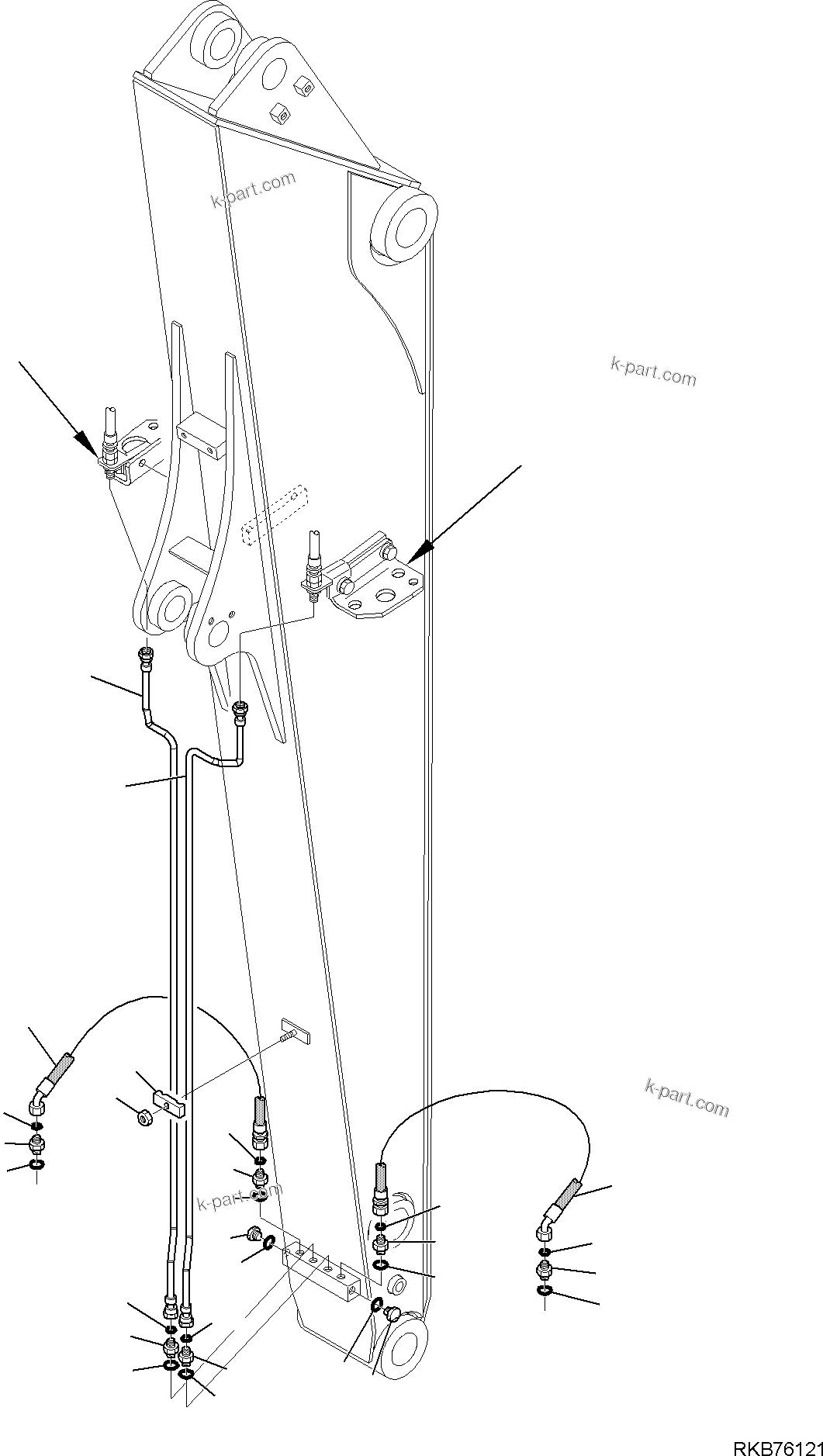 k-part.com

k-part.com

k-part.com

k-part.com

RKB76121