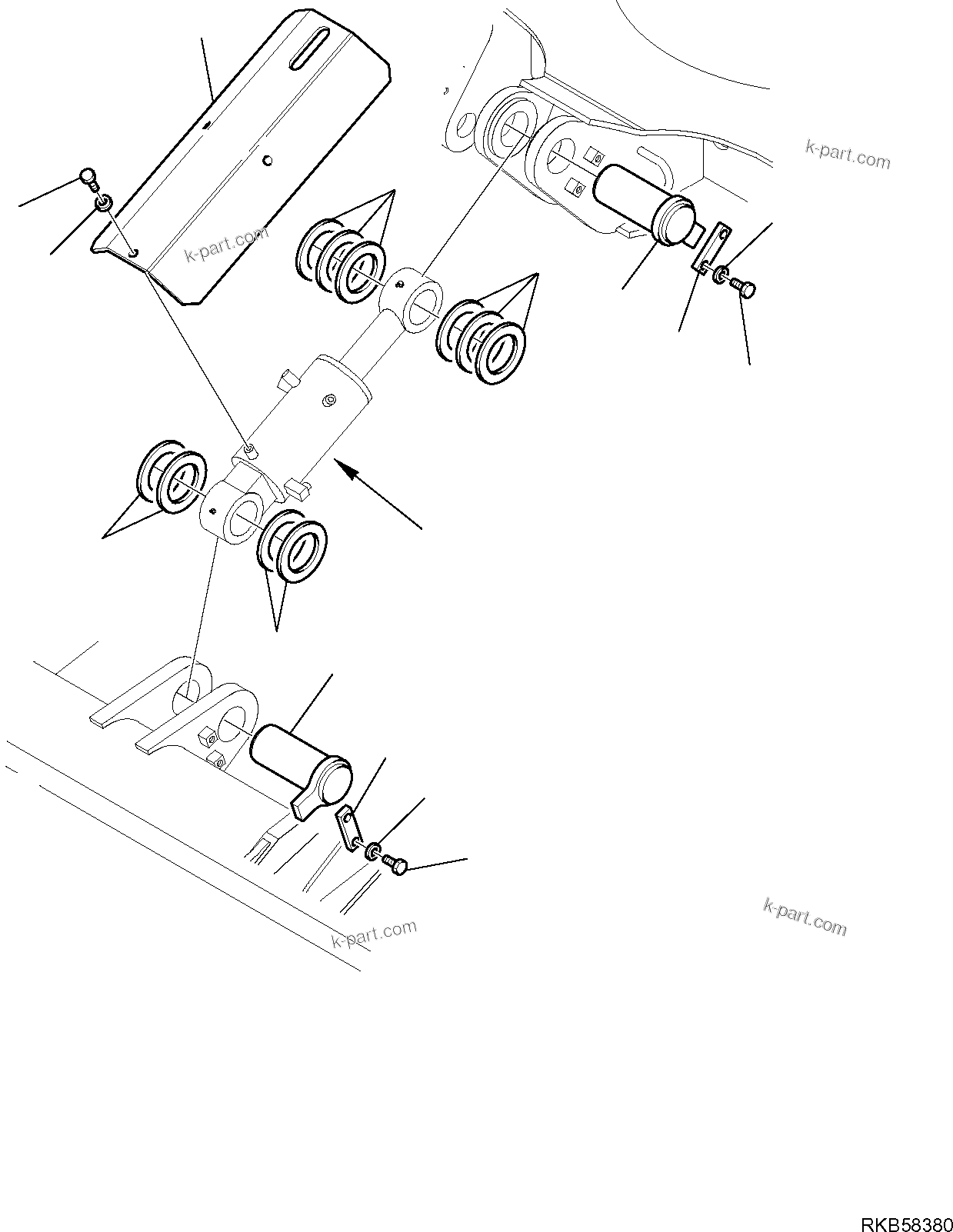 k-part.com

k-part.com

k-part.com

k-part.com

RKB58380