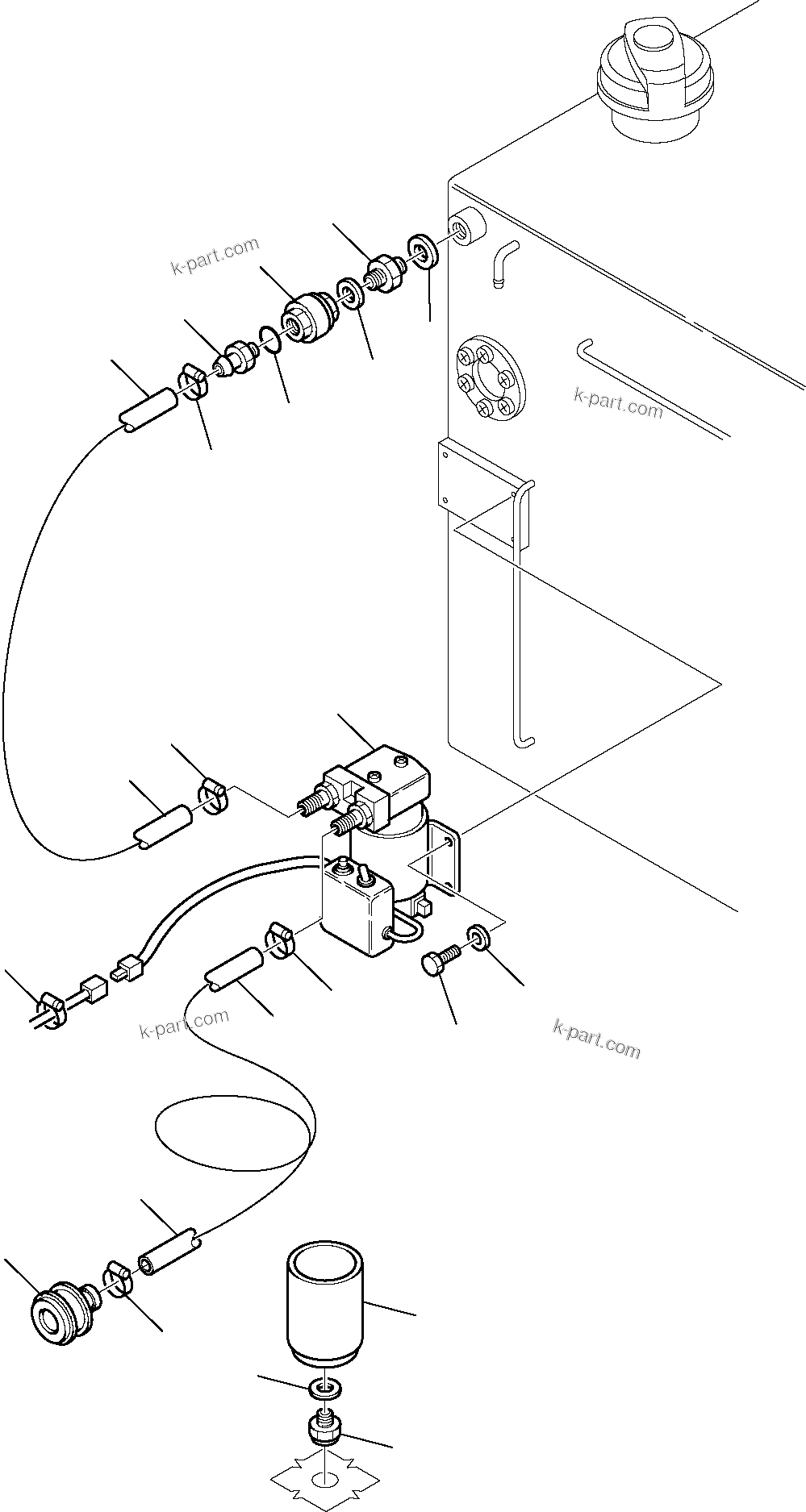 k-part.com

k-part.com

k-part.com

k-part.com