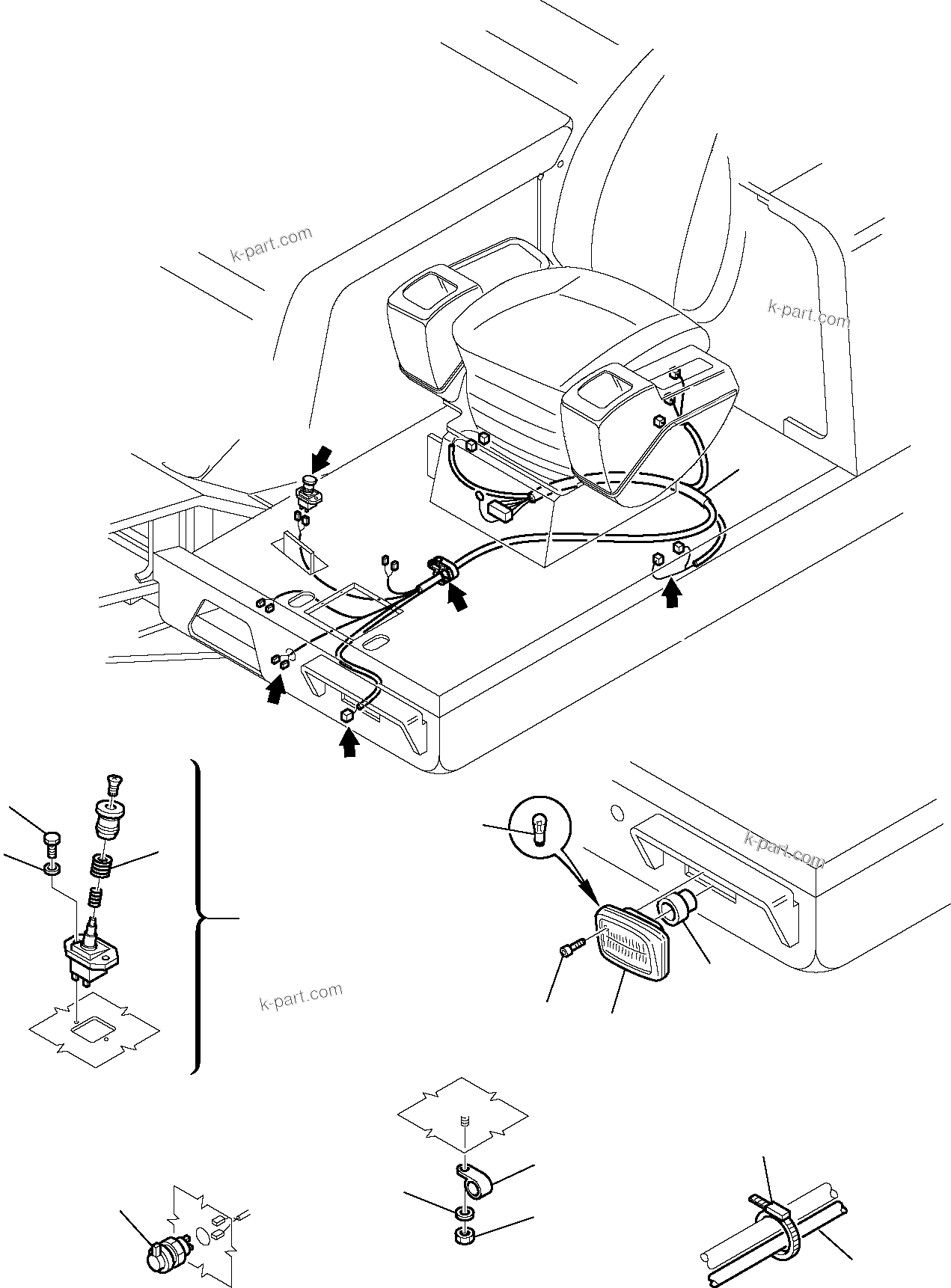 k-part.com

k-part.com

k-part.com

k-part.com