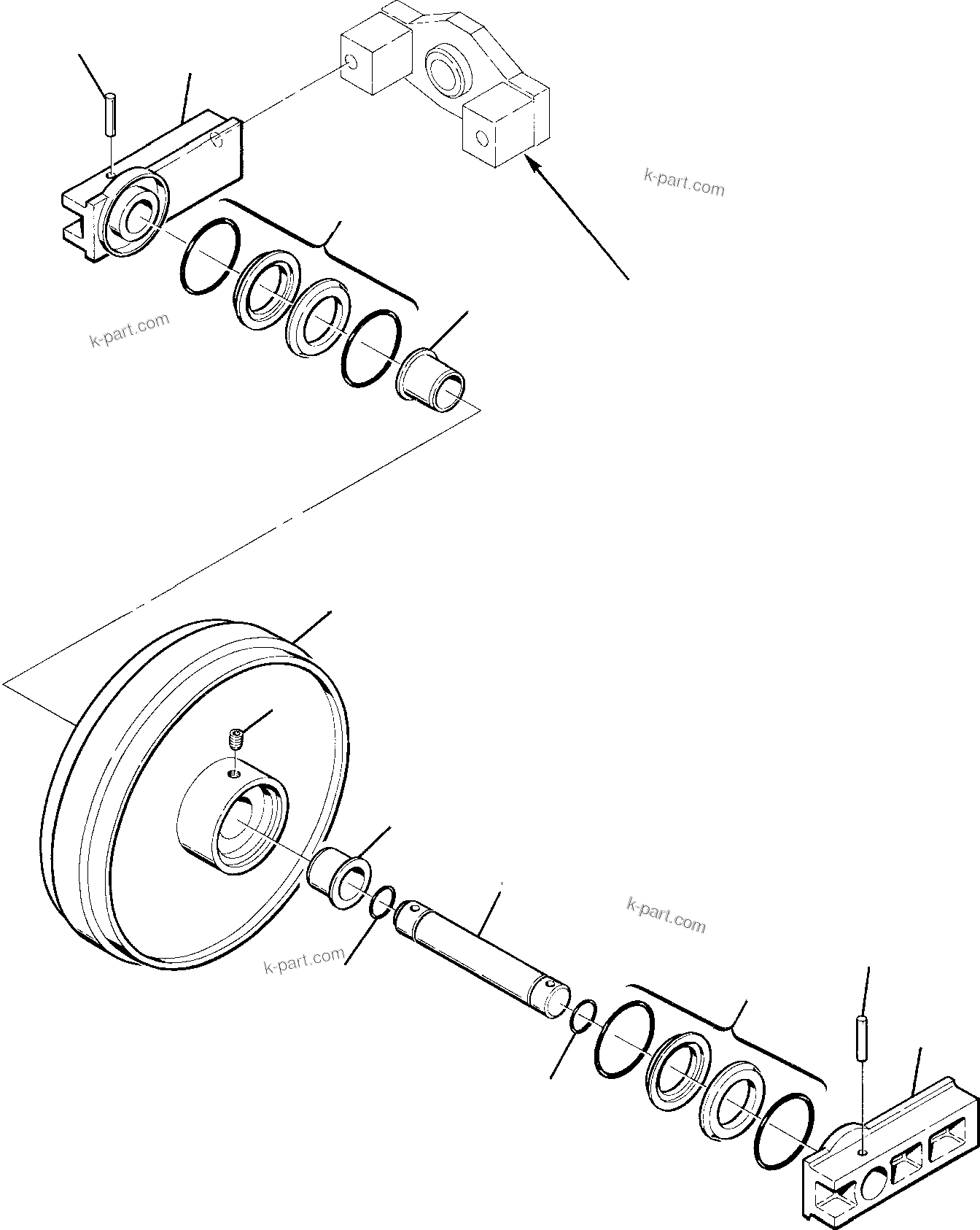 k-part.com

k-part.com

k-part.com

k-part.com