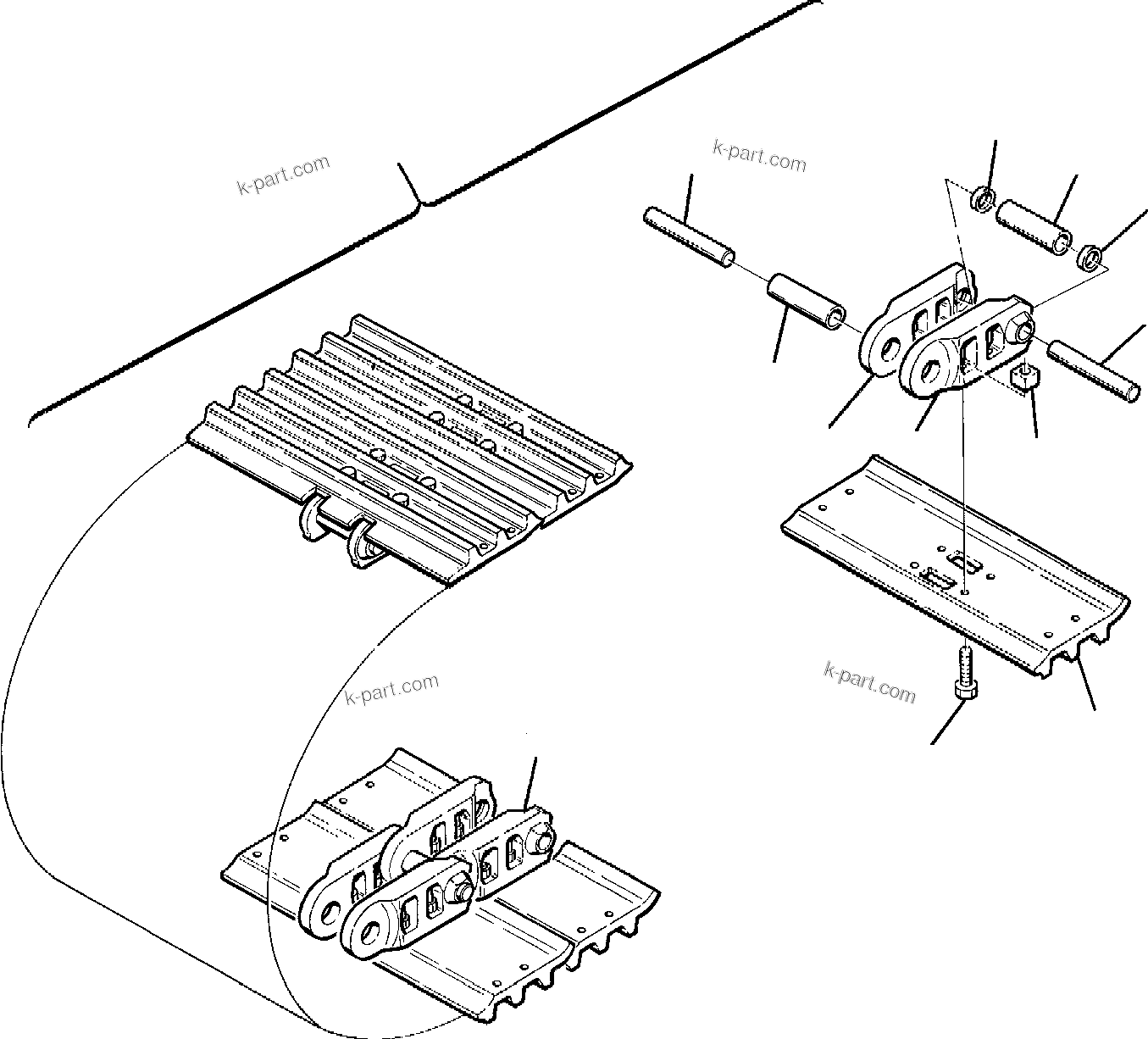 k-part.com

k-part.com

k-part.com

k-part.com