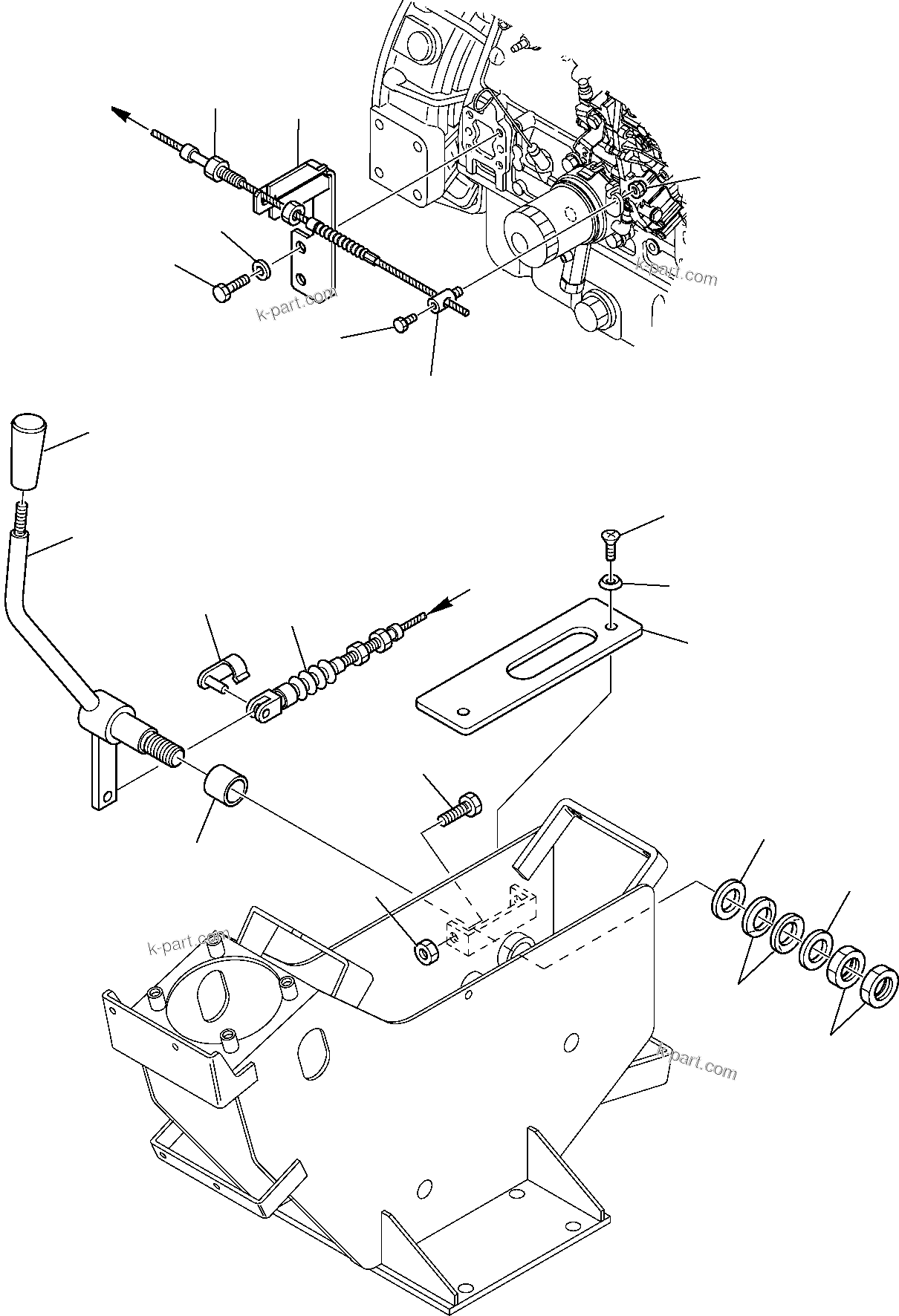 k-part.com

k-part.com

k-part.com

k-part.com