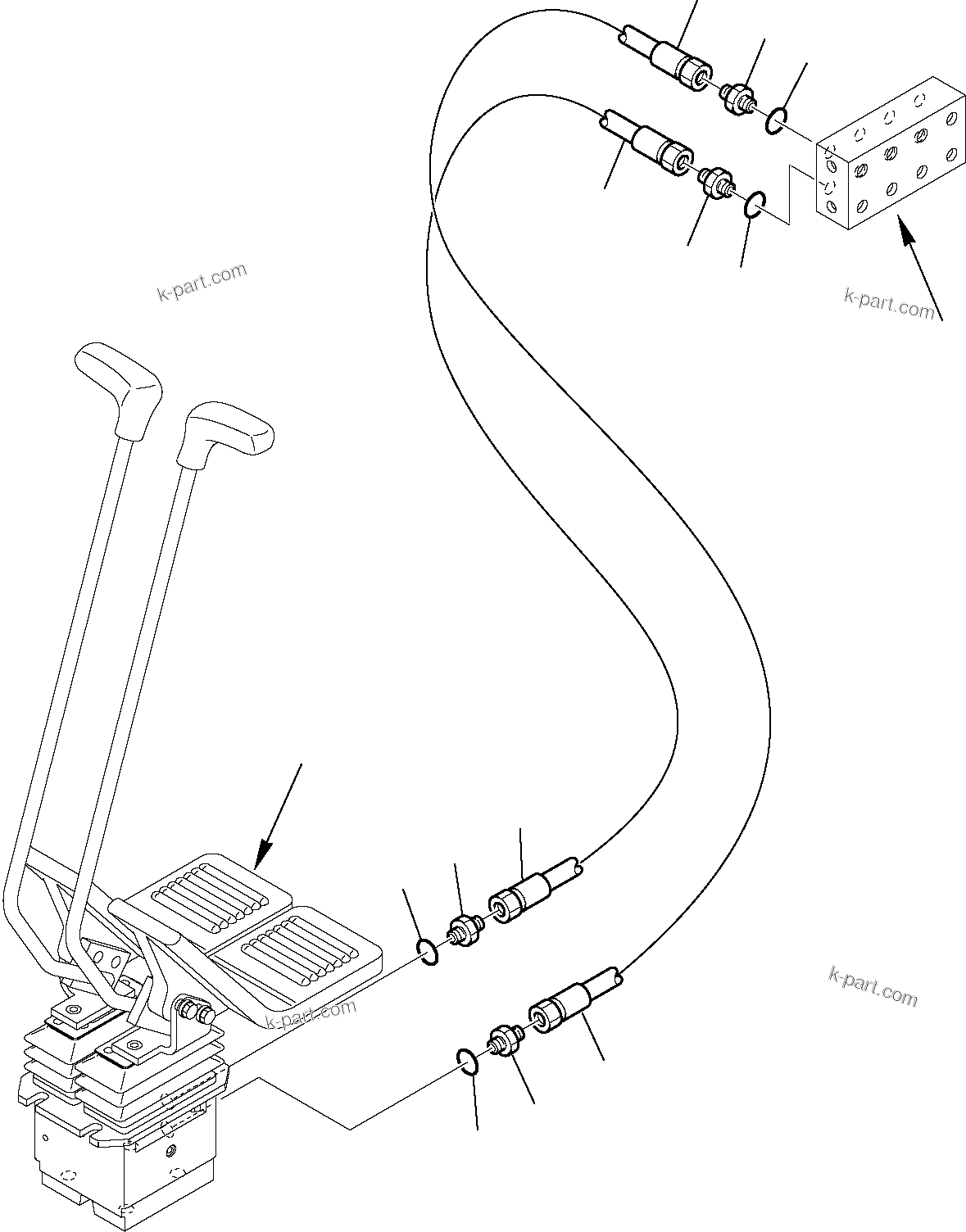 k-part.com

k-part.com

k-part.com

k-part.com