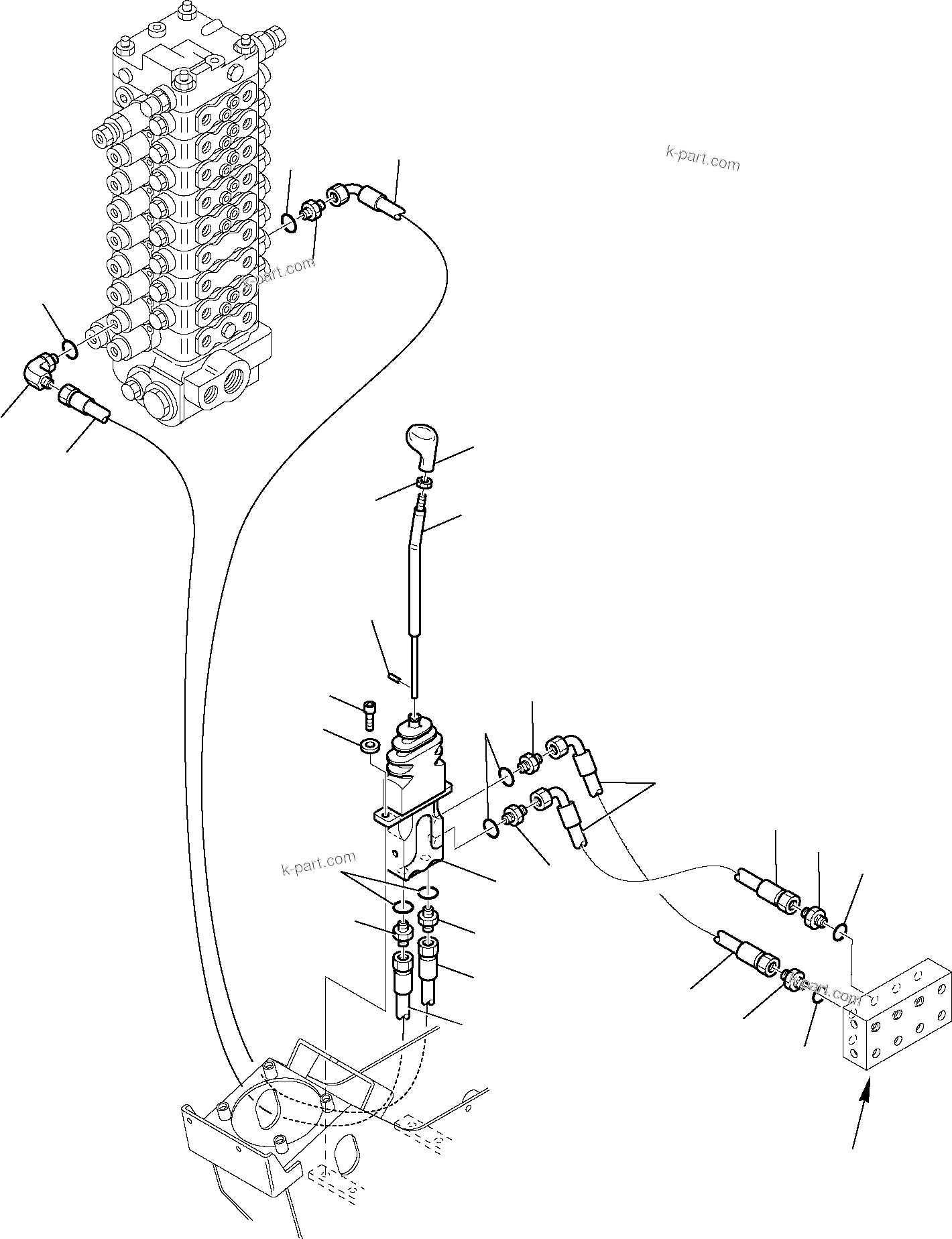 k-part.com

k-part.com

k-part.com

k-part.com