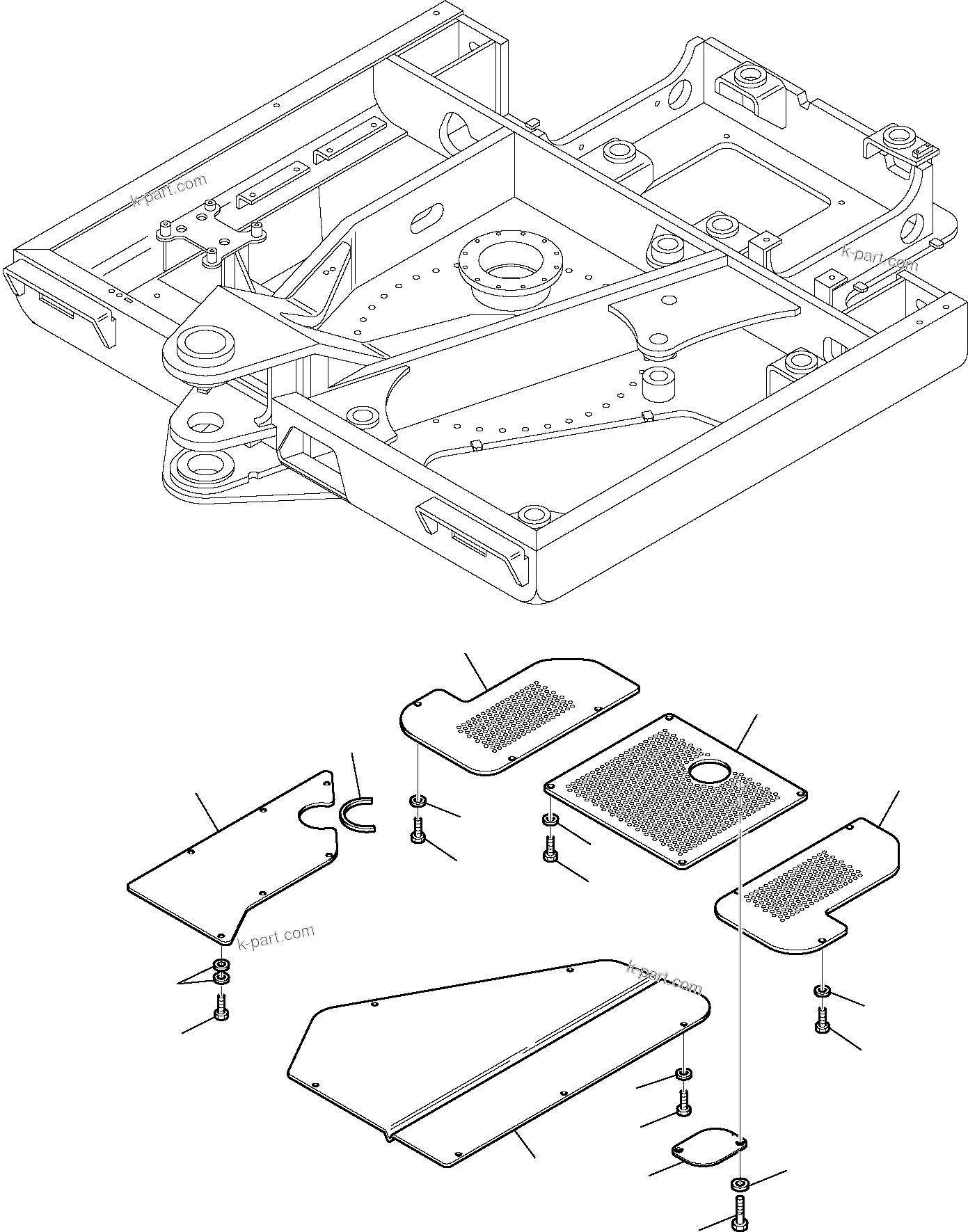 k-part.com

k-part.com

k-part.com

k-part.com