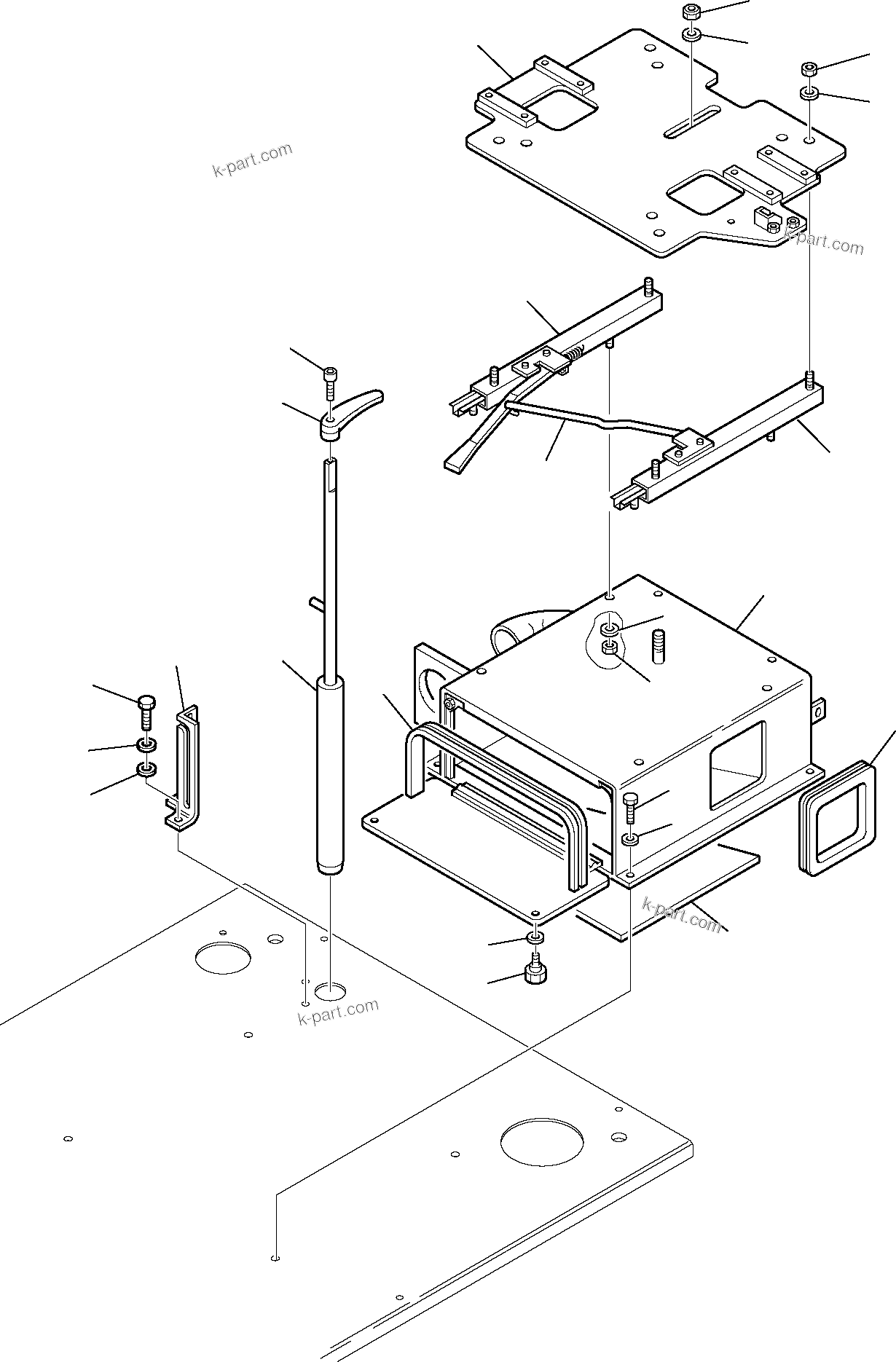 k-part.com

k-part.com

k-part.com

k-part.com