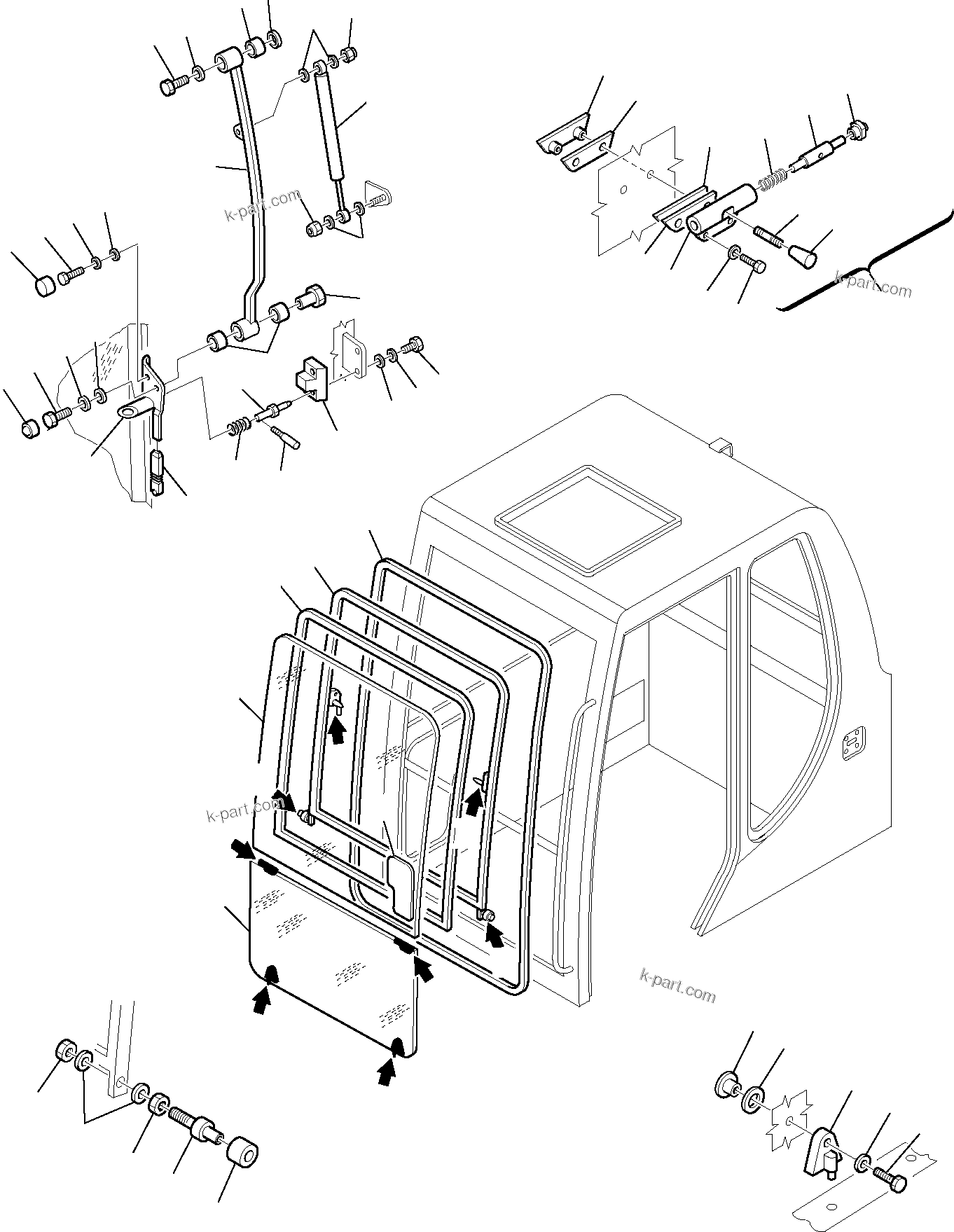 k-part.com

k-part.com

k-part.com

k-part.com