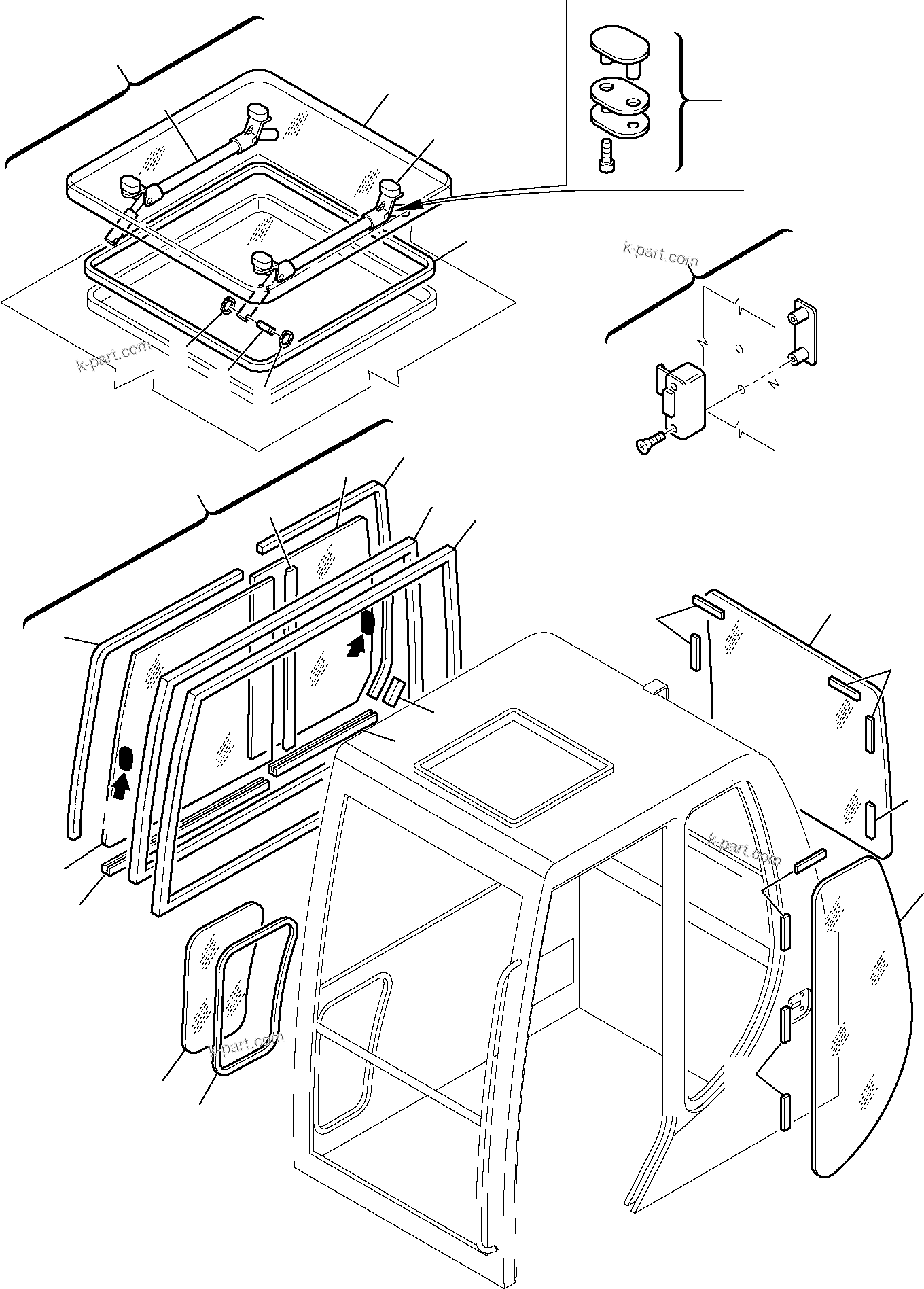 k-part.com

k-part.com

k-part.com

k-part.com