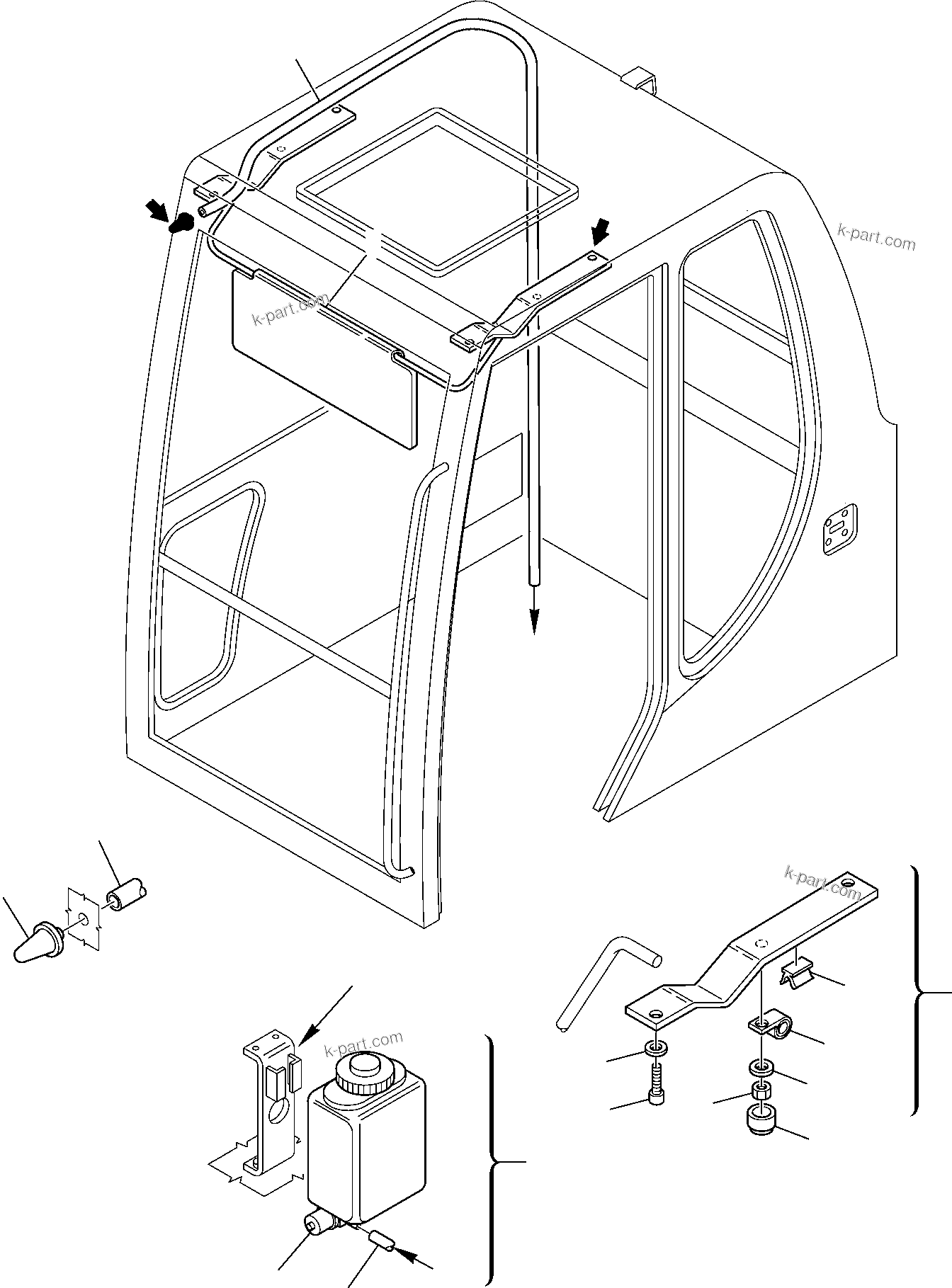 k-part.com

k-part.com

k-part.com

k-part.com