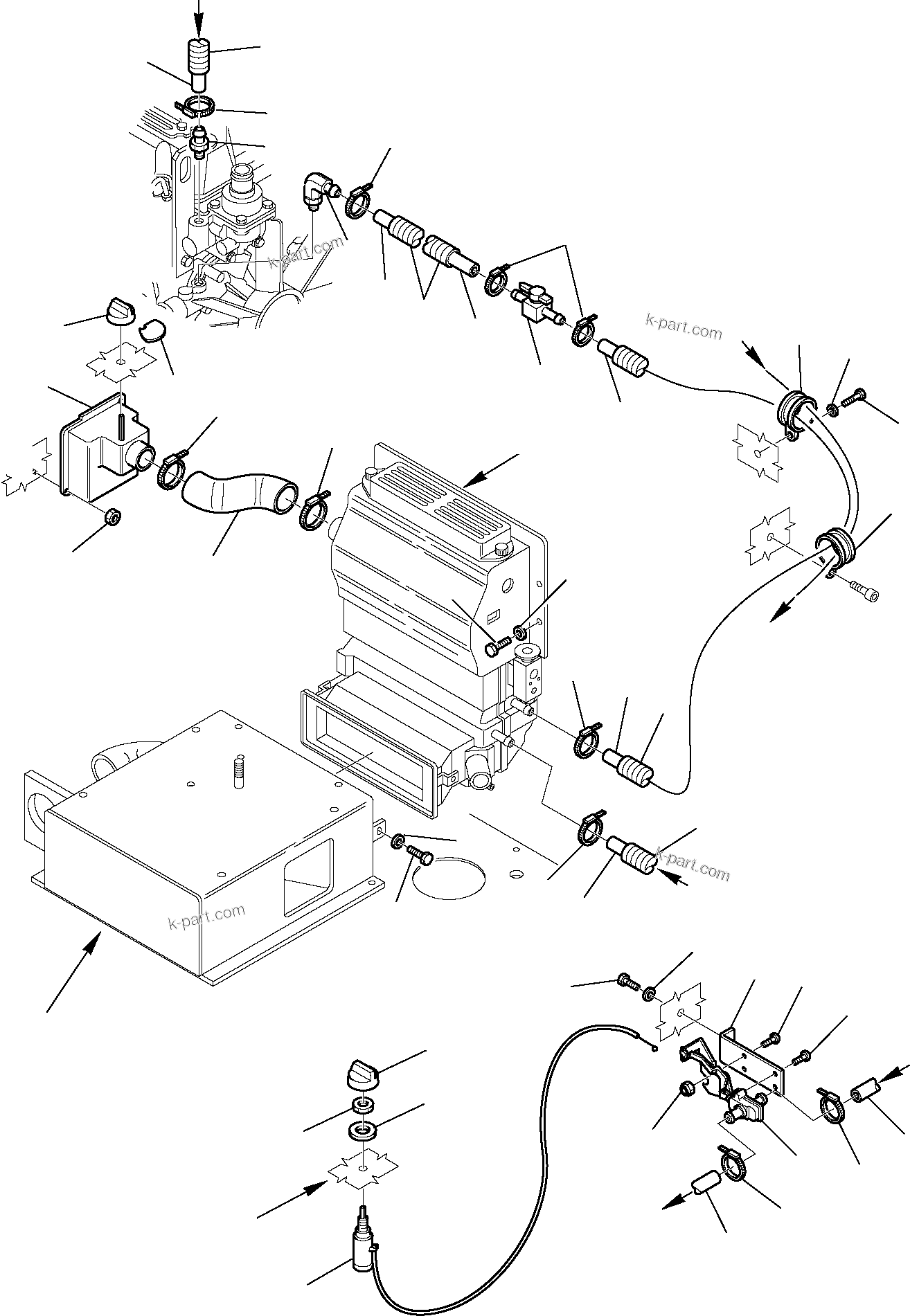 k-part.com
k-part.com
k-part.com
k-part.com