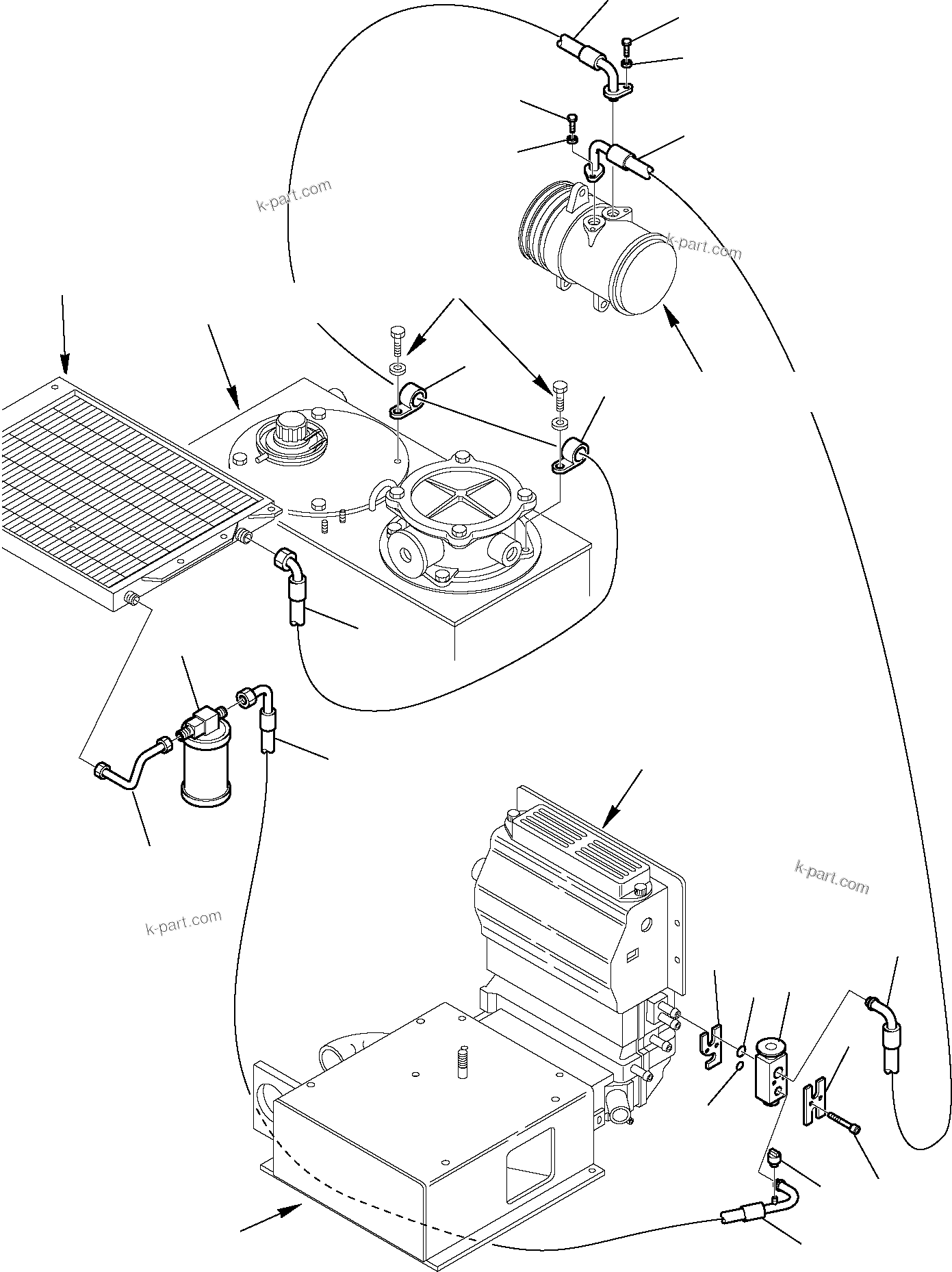 k-part.com

k-part.com

k-part.com

k-part.com