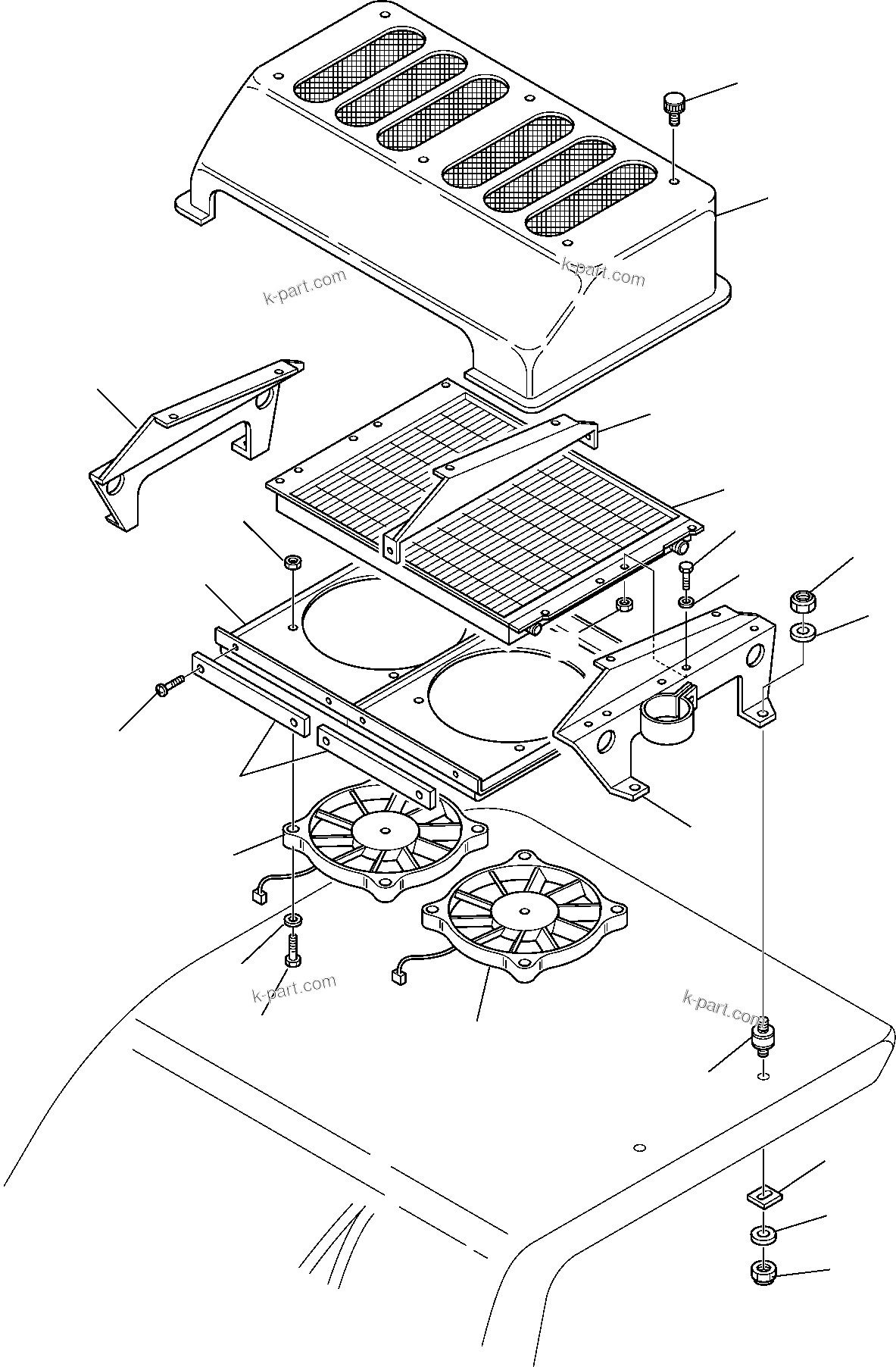 k-part.com
k-part.com
k-part.com
k-part.com