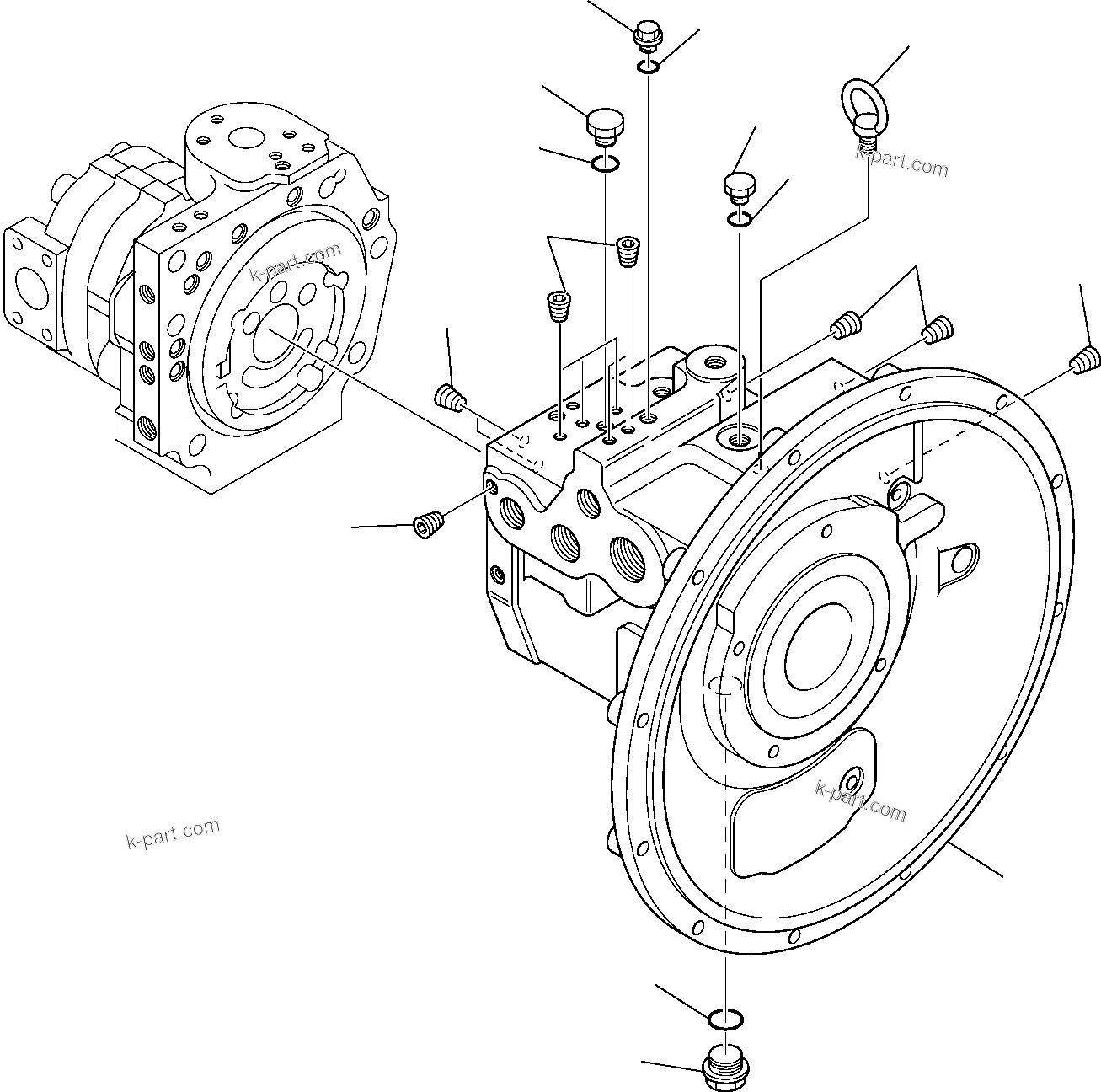 k-part.com

k-part.com

k-part.com

k-part.com