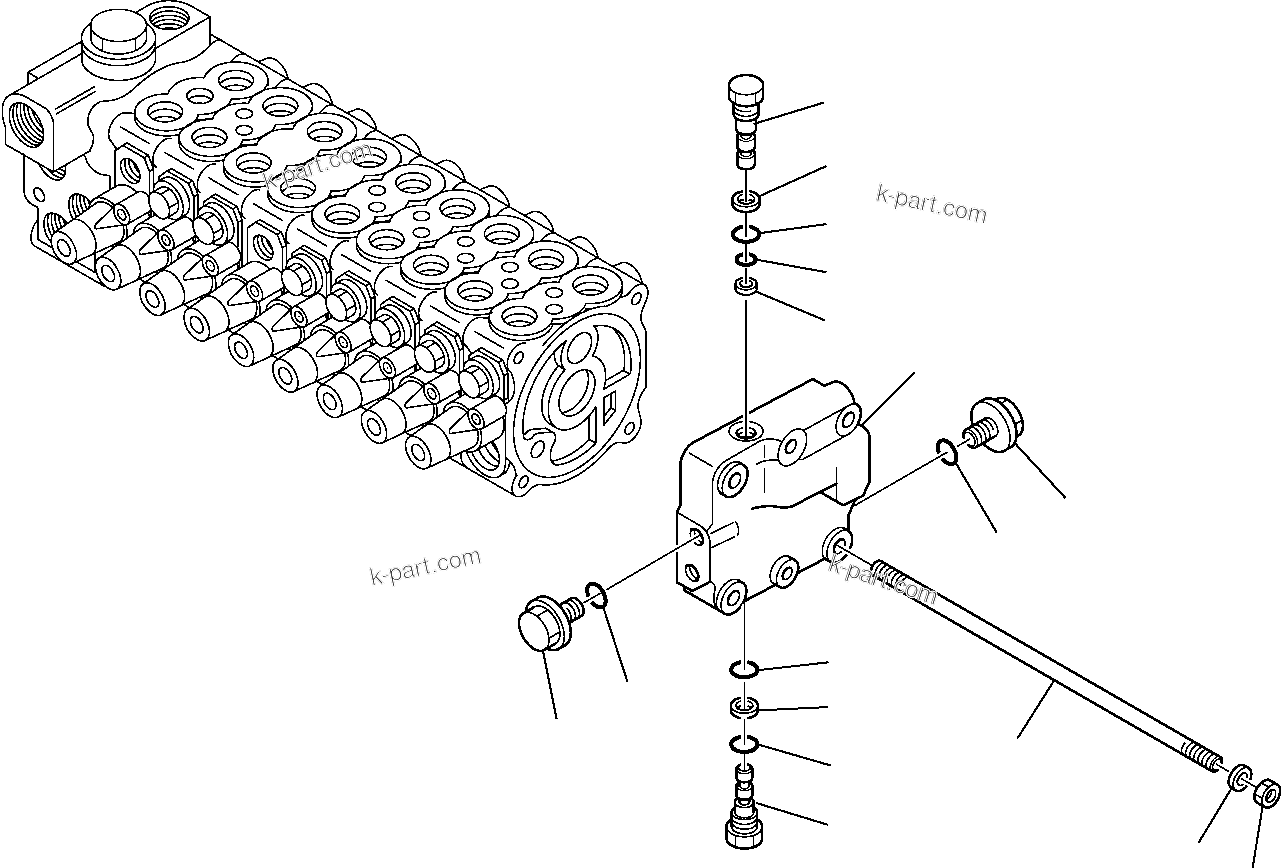 k-part.com

k-part.com

k-part.com

k-part.com