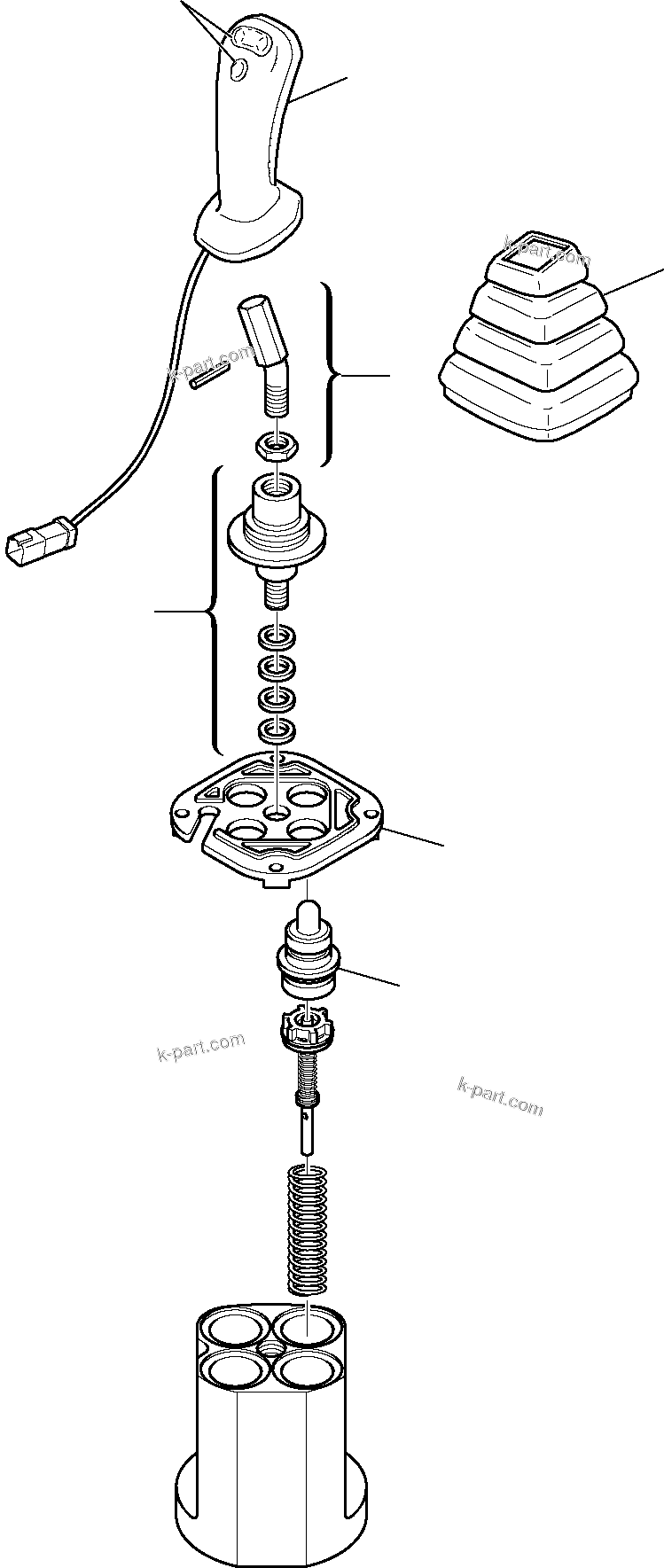 k-part.com
k-part.com
k-part.com
k-part.com