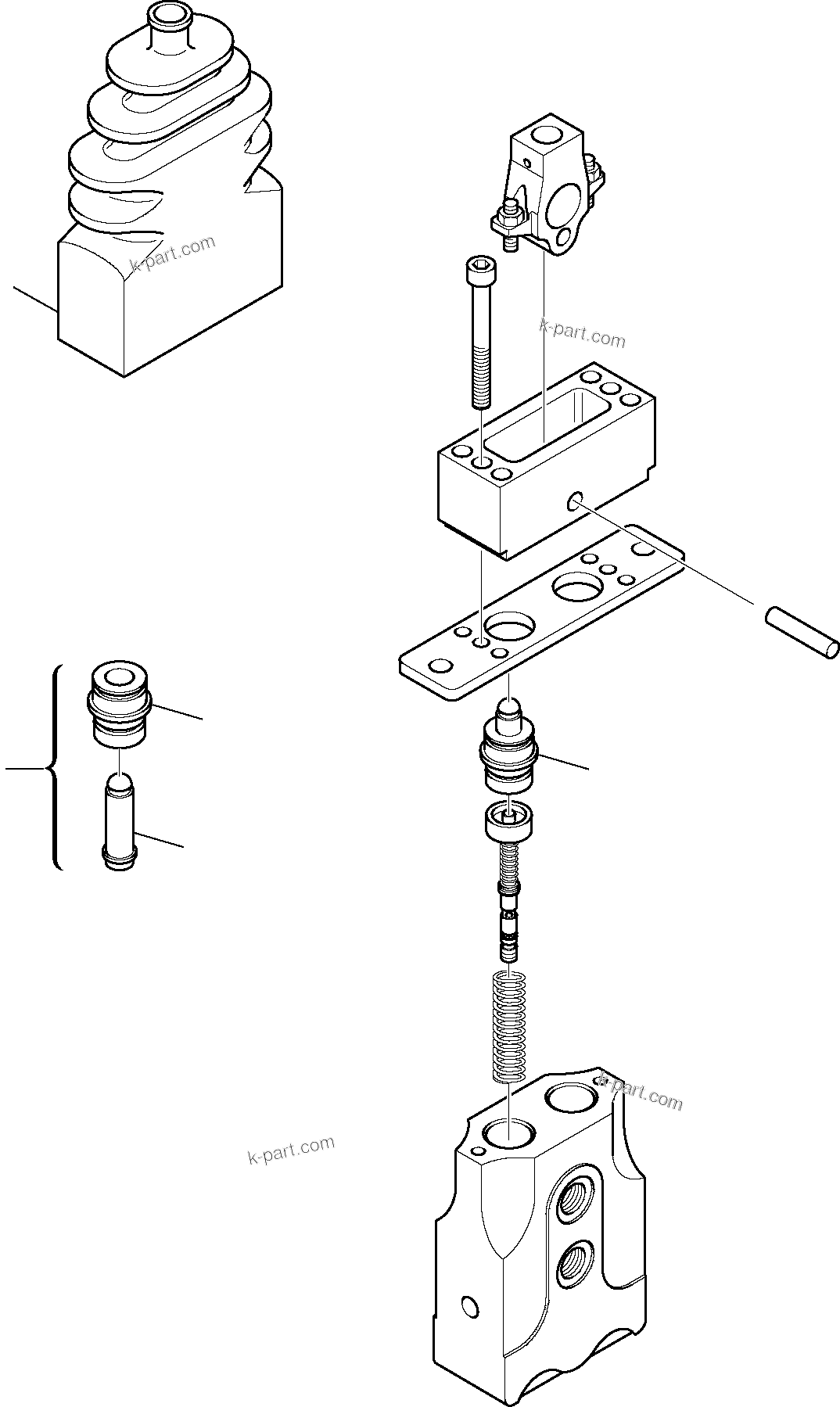 k-part.com

k-part.com

k-part.com

k-part.com