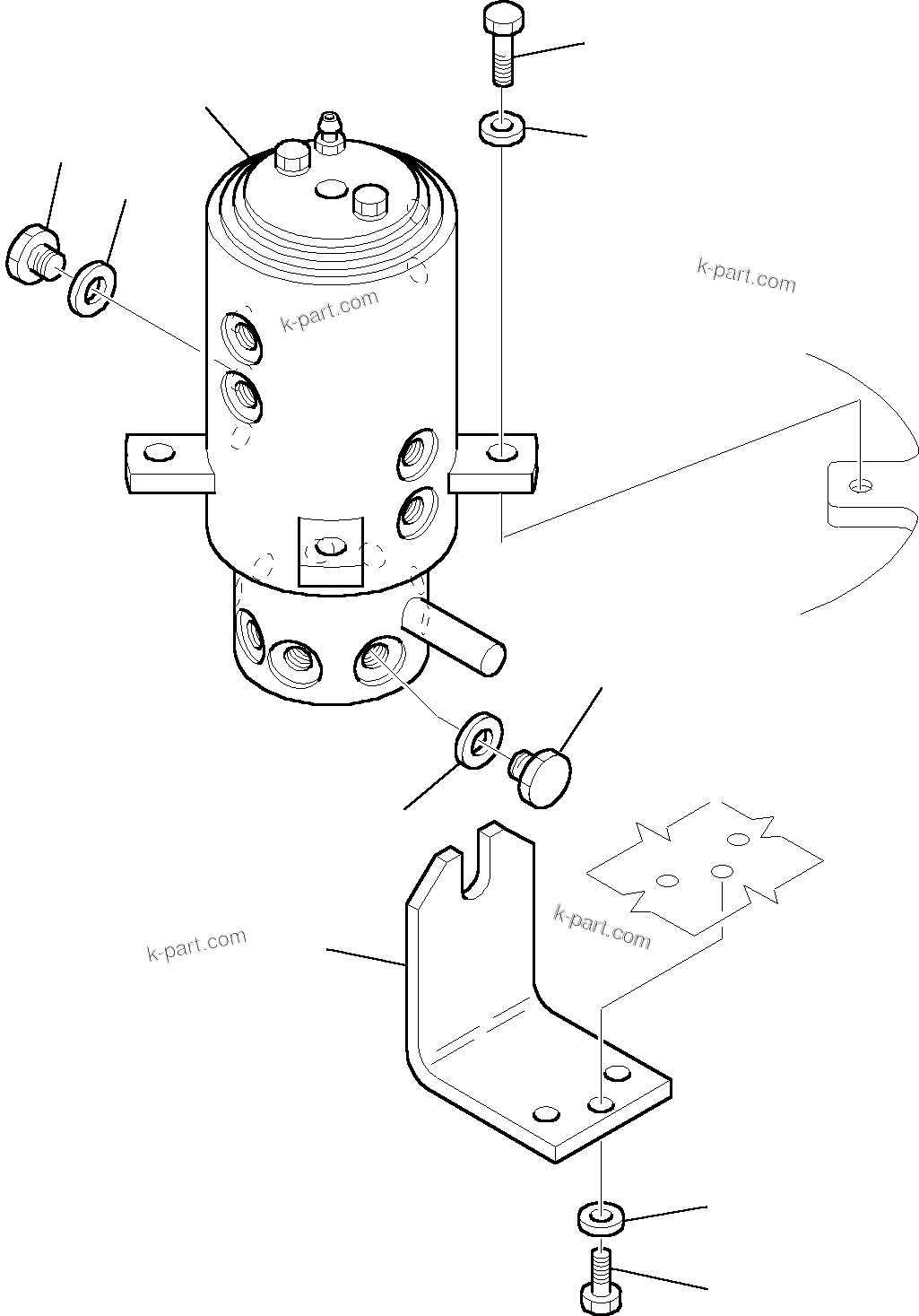 k-part.com
k-part.com
k-part.com
k-part.com