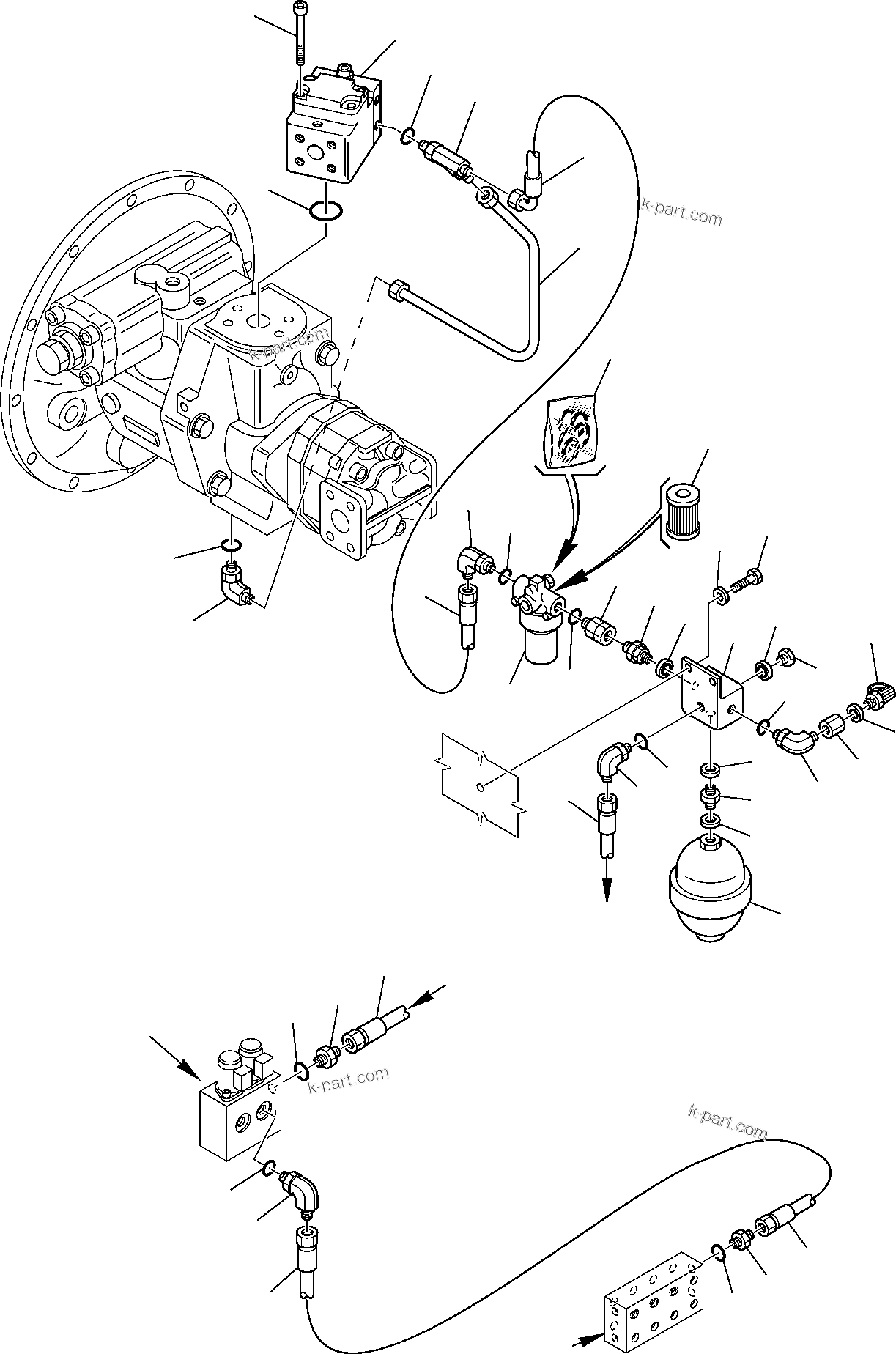 k-part.com

k-part.com

k-part.com

k-part.com