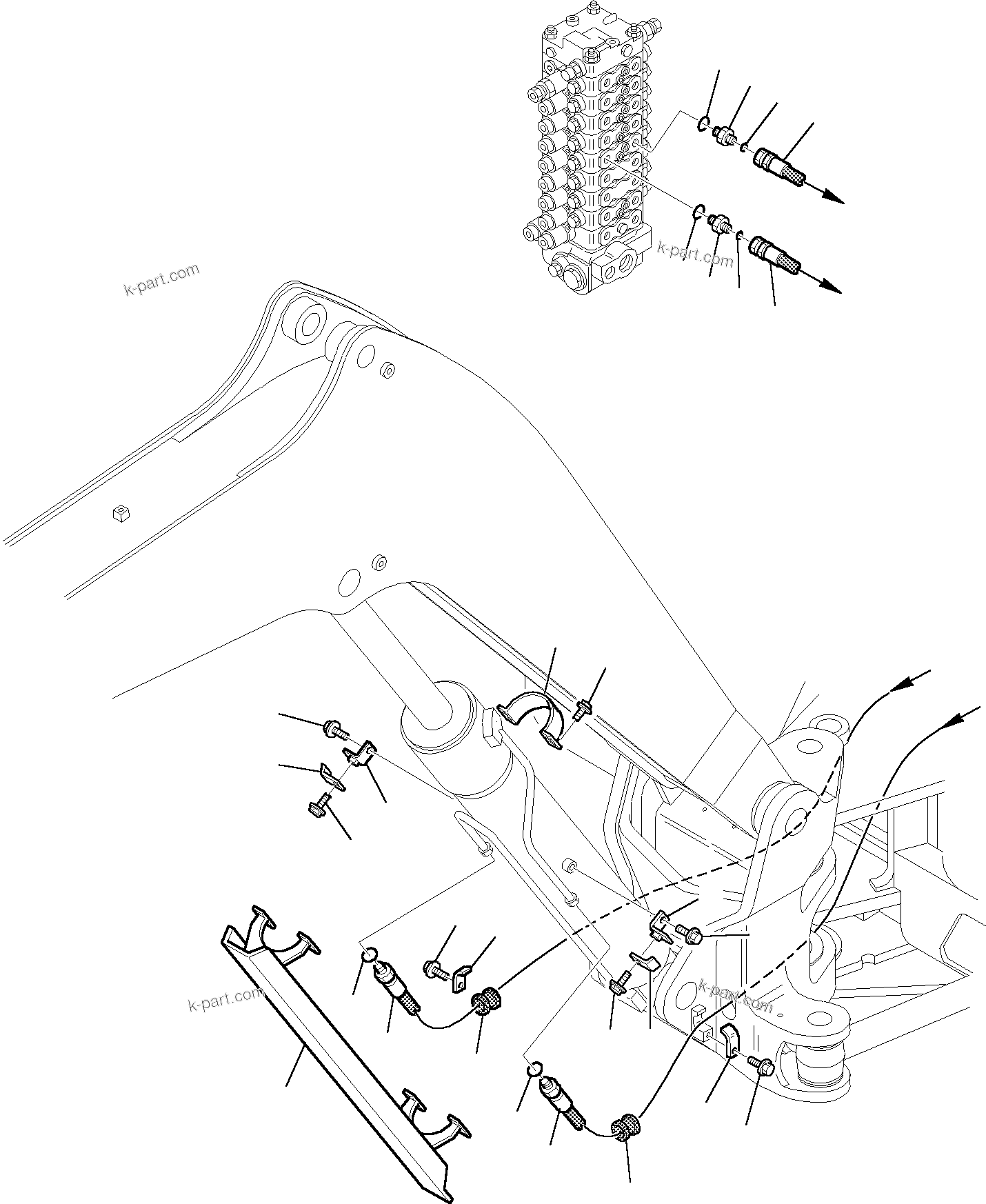 k-part.com

k-part.com

k-part.com

k-part.com