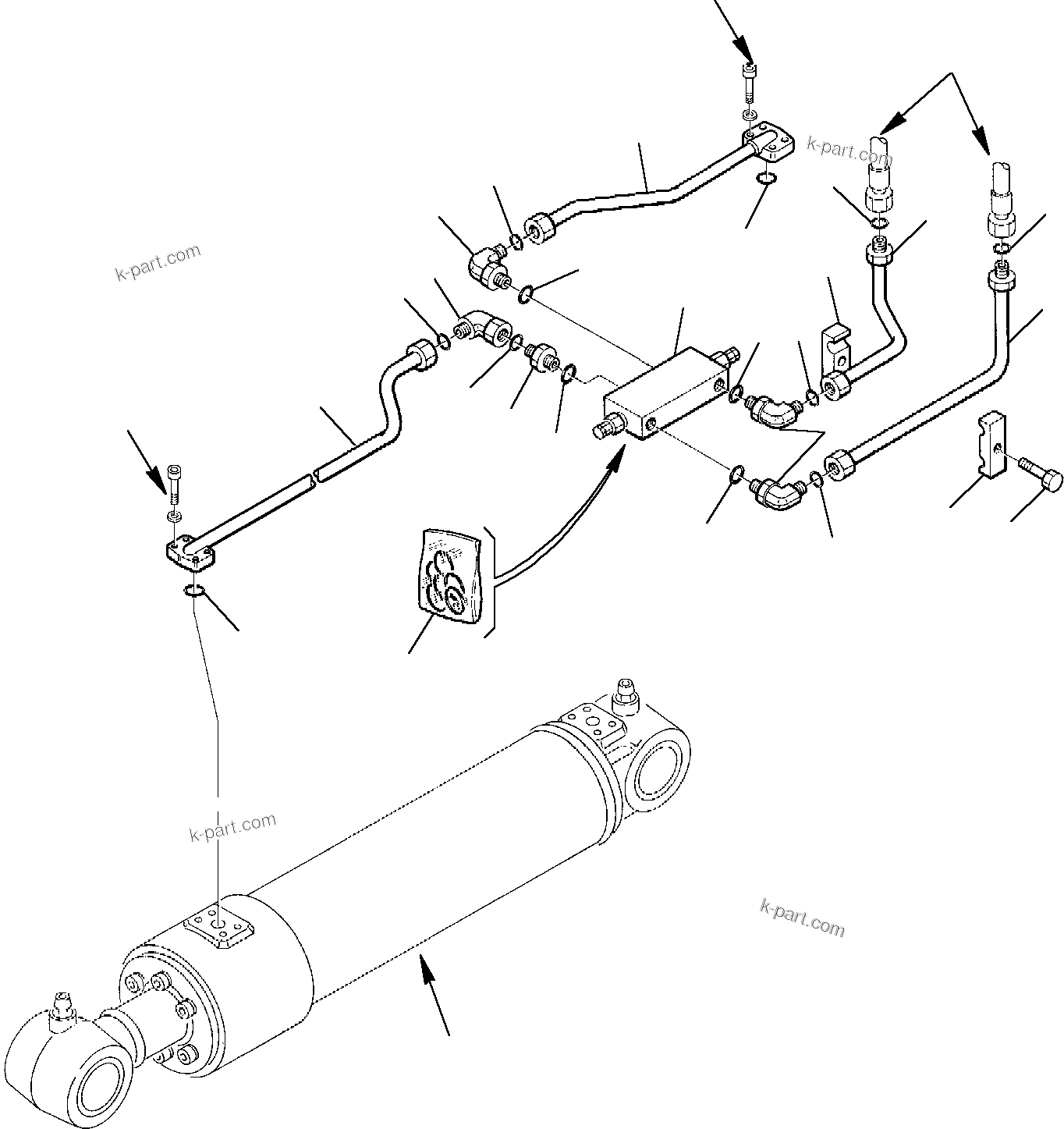 k-part.com

k-part.com

k-part.com

k-part.com