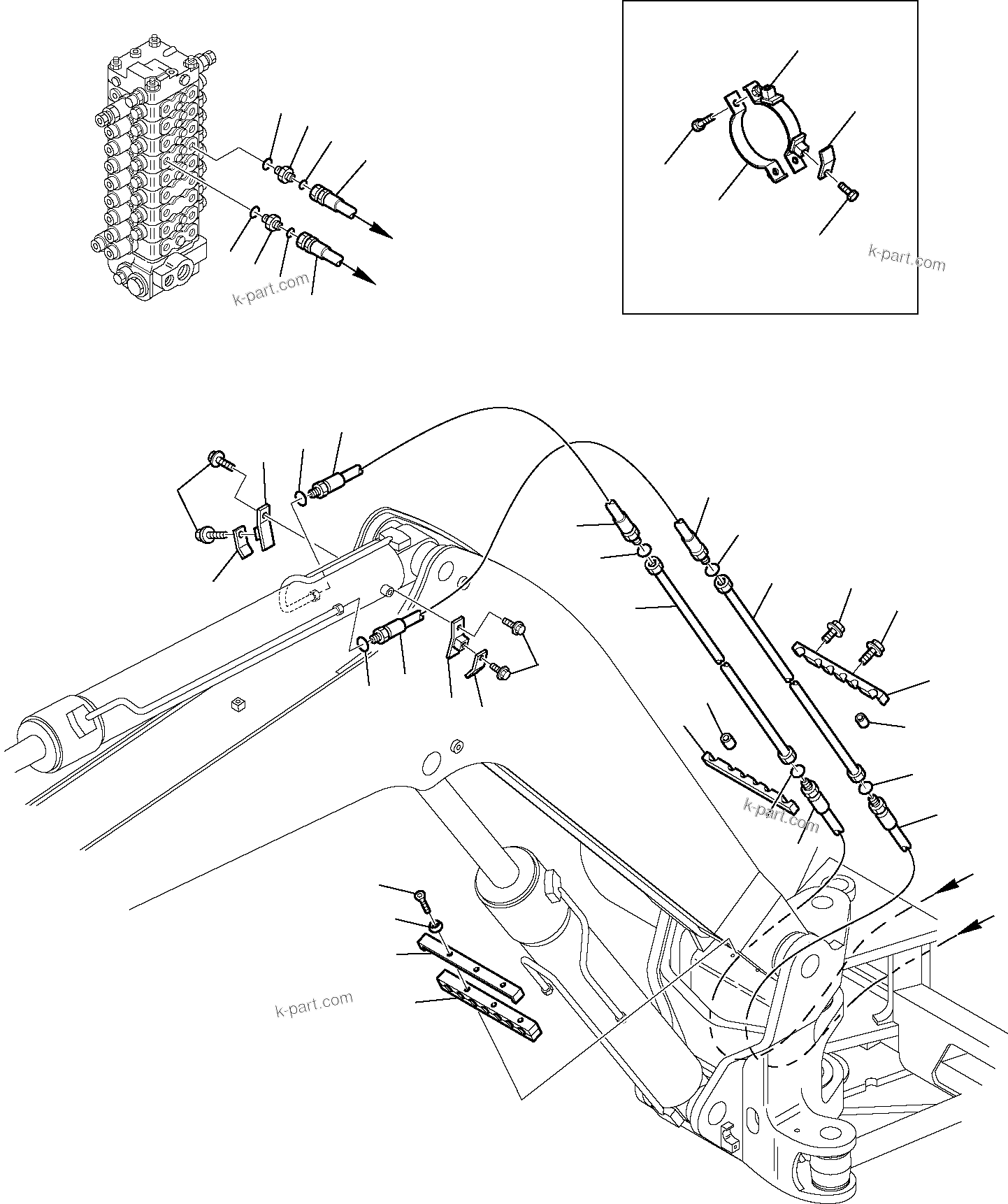 k-part.com

k-part.com

k-part.com

k-part.com