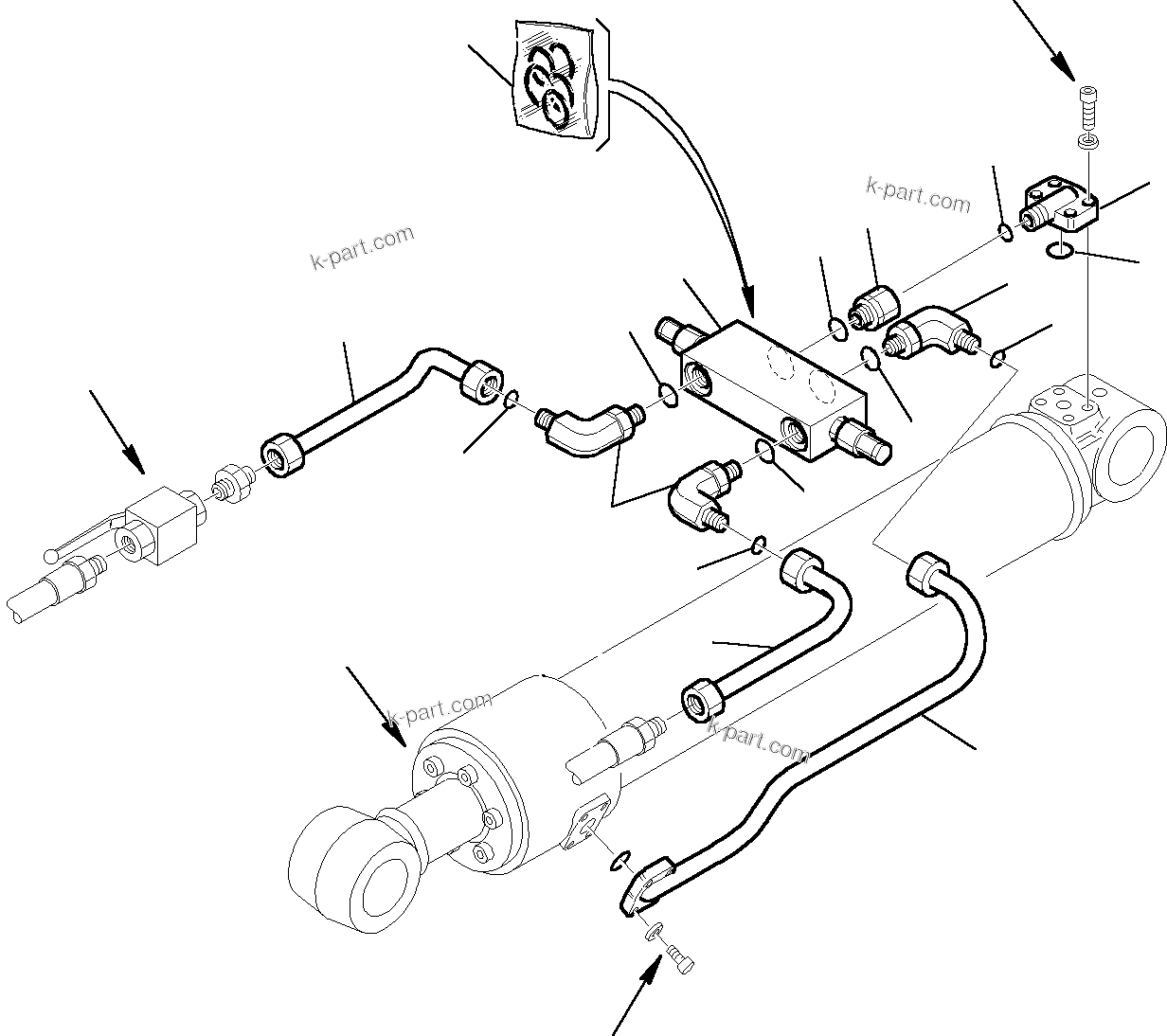 k-part.com
k-part.com
k-part.com
k-part.com