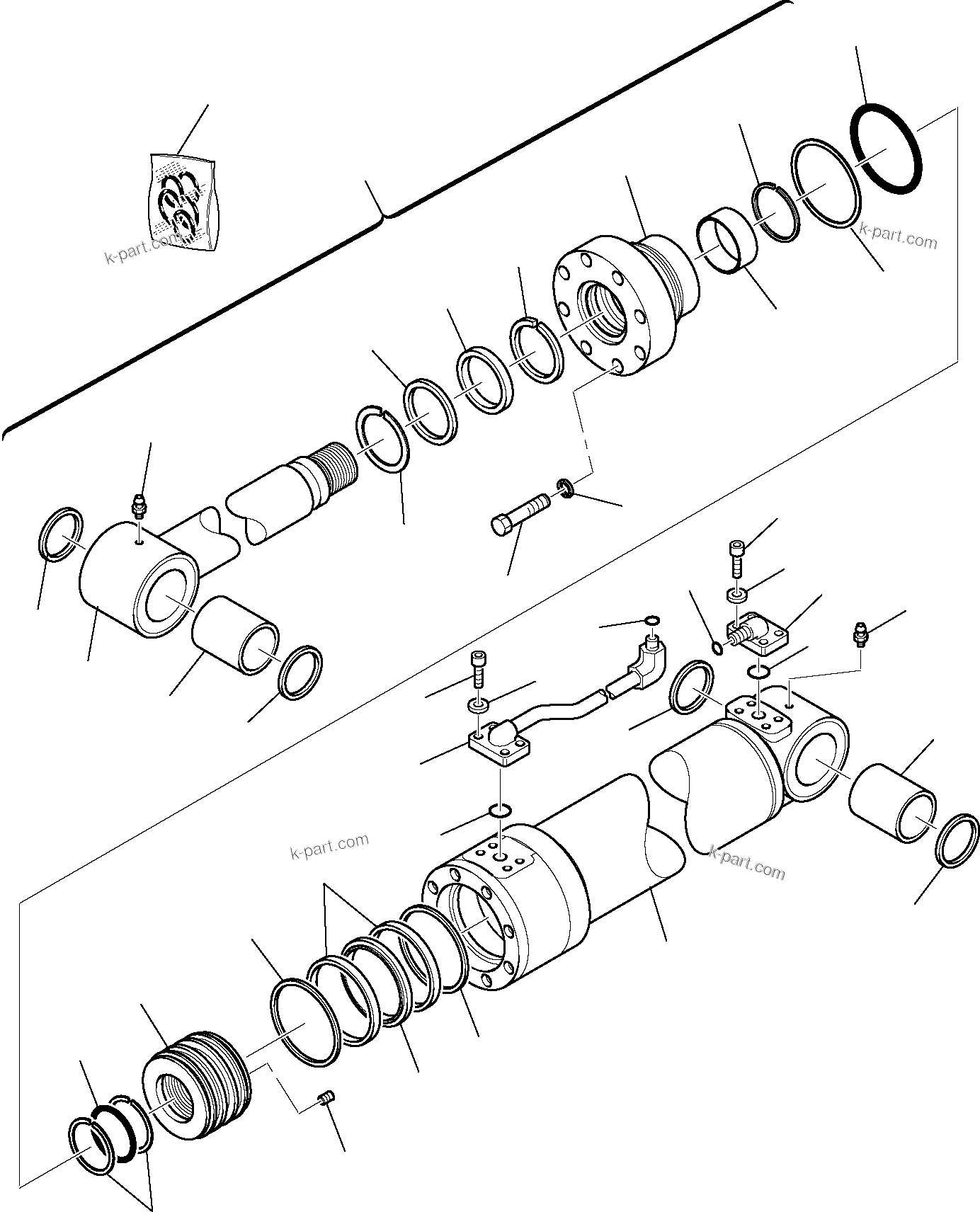 k-part.com

k-part.com

k-part.com

k-part.com