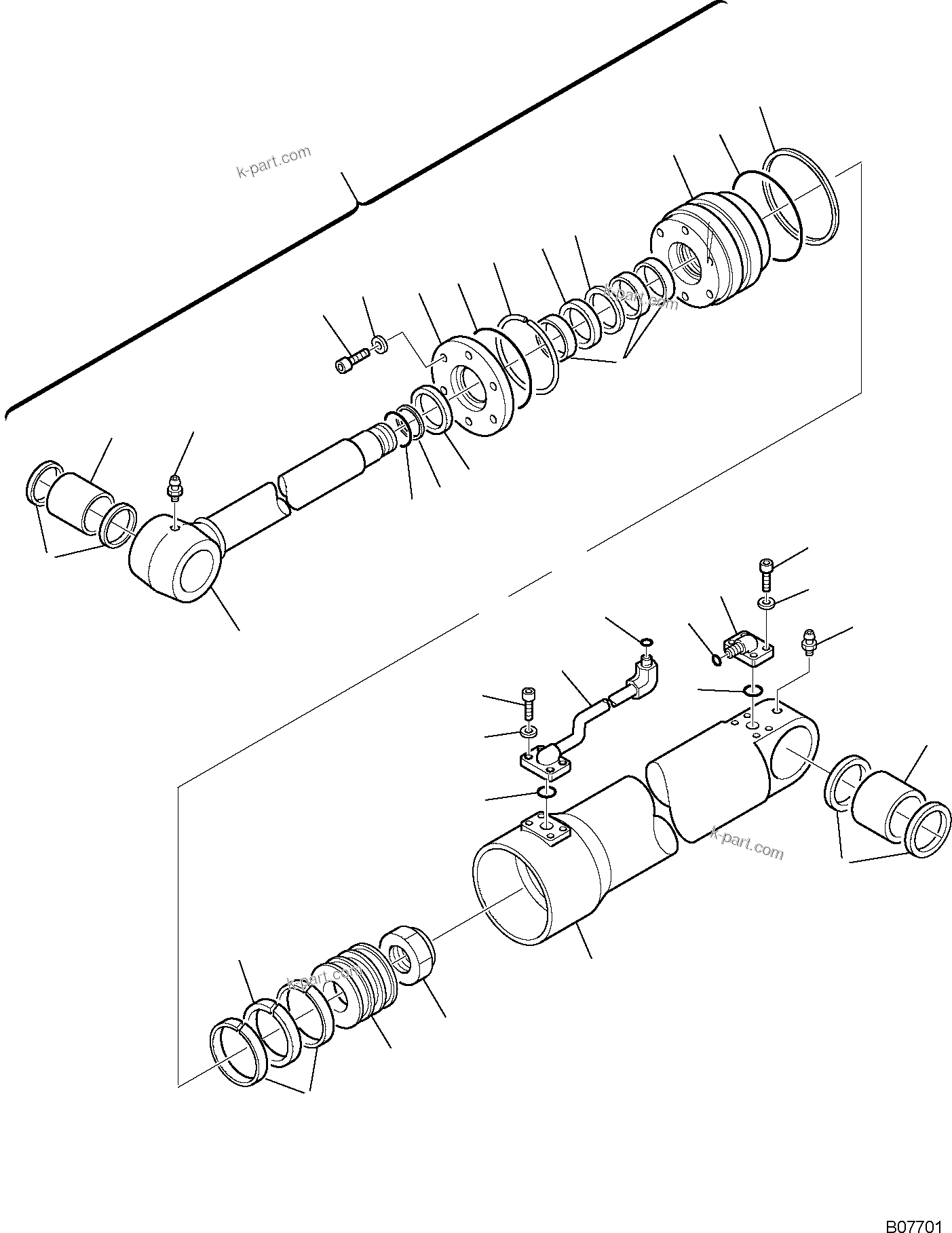 k-part.com

k-part.com

k-part.com

k-part.com

B07701