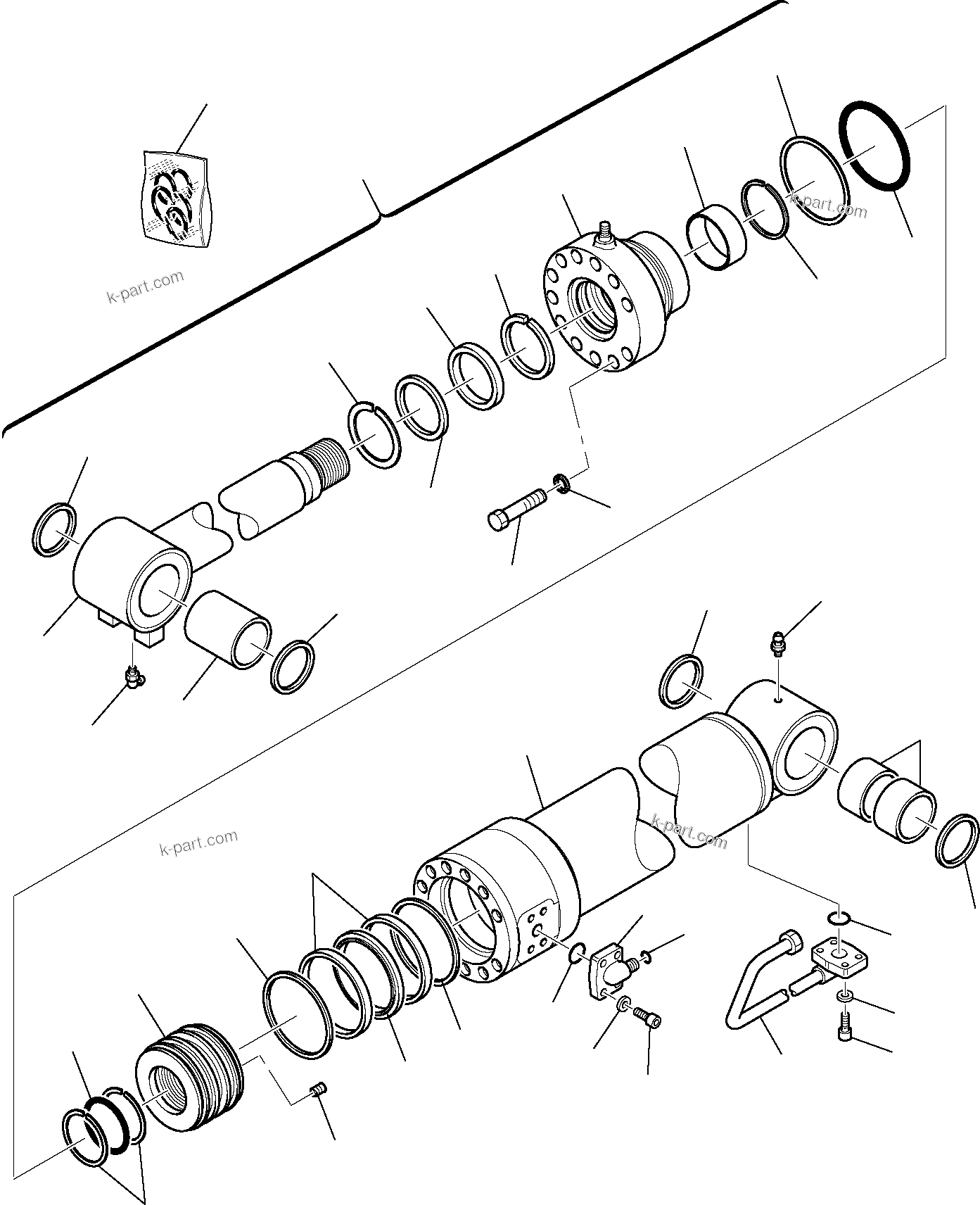 k-part.com

k-part.com

k-part.com

k-part.com