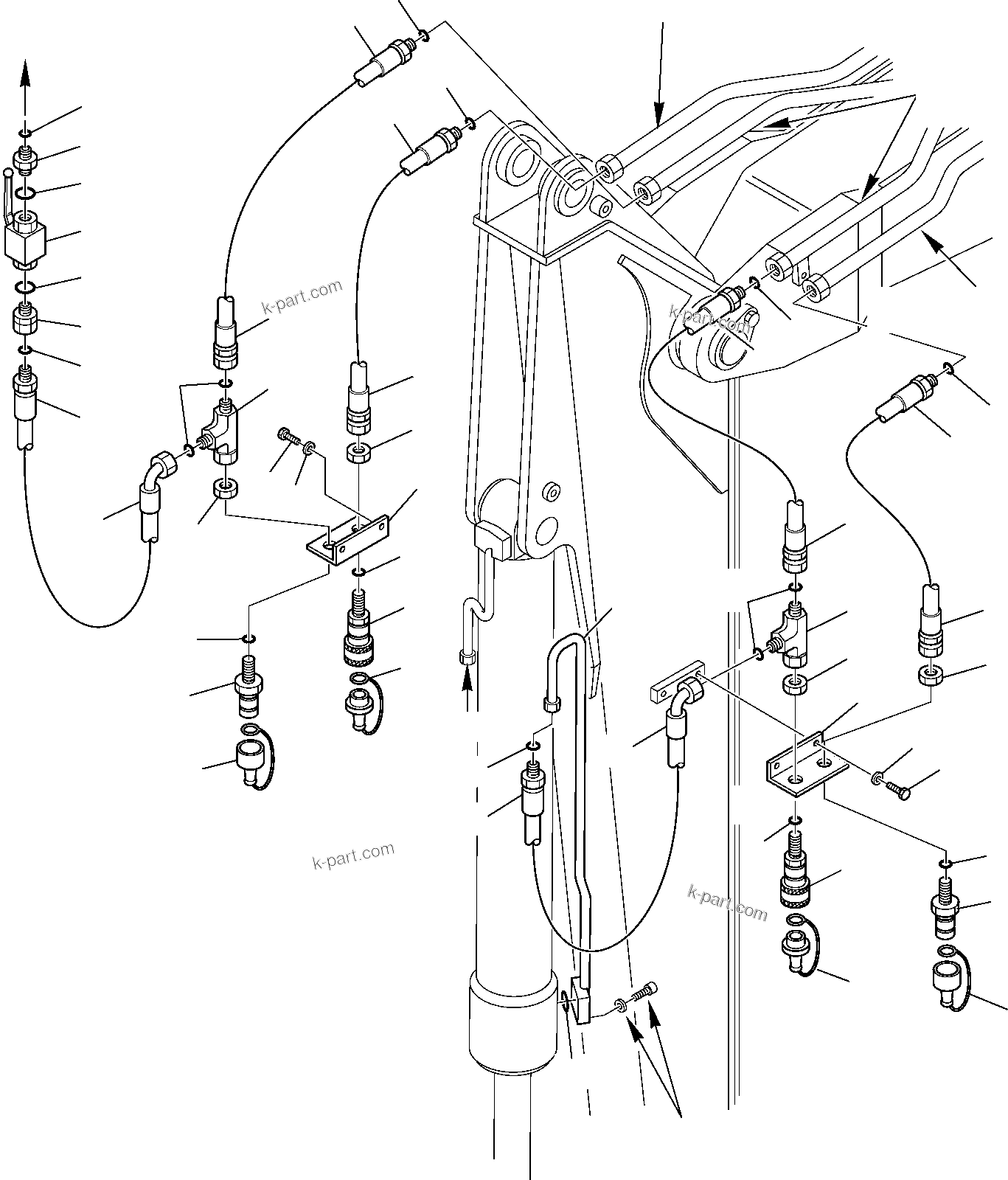 k-part.com

k-part.com

k-part.com

k-part.com