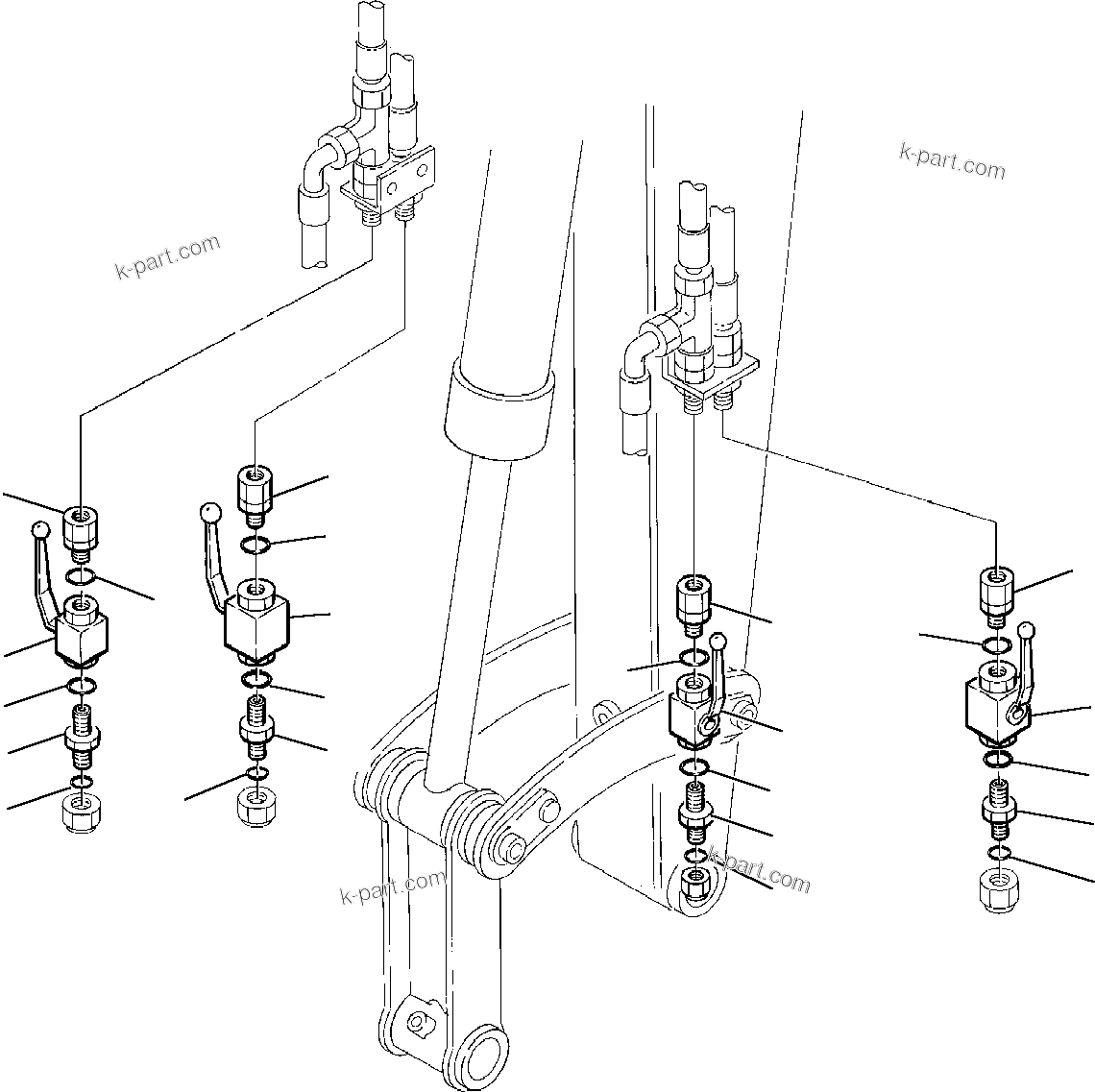 k-part.com

k-part.com

k-part.com

k-part.com