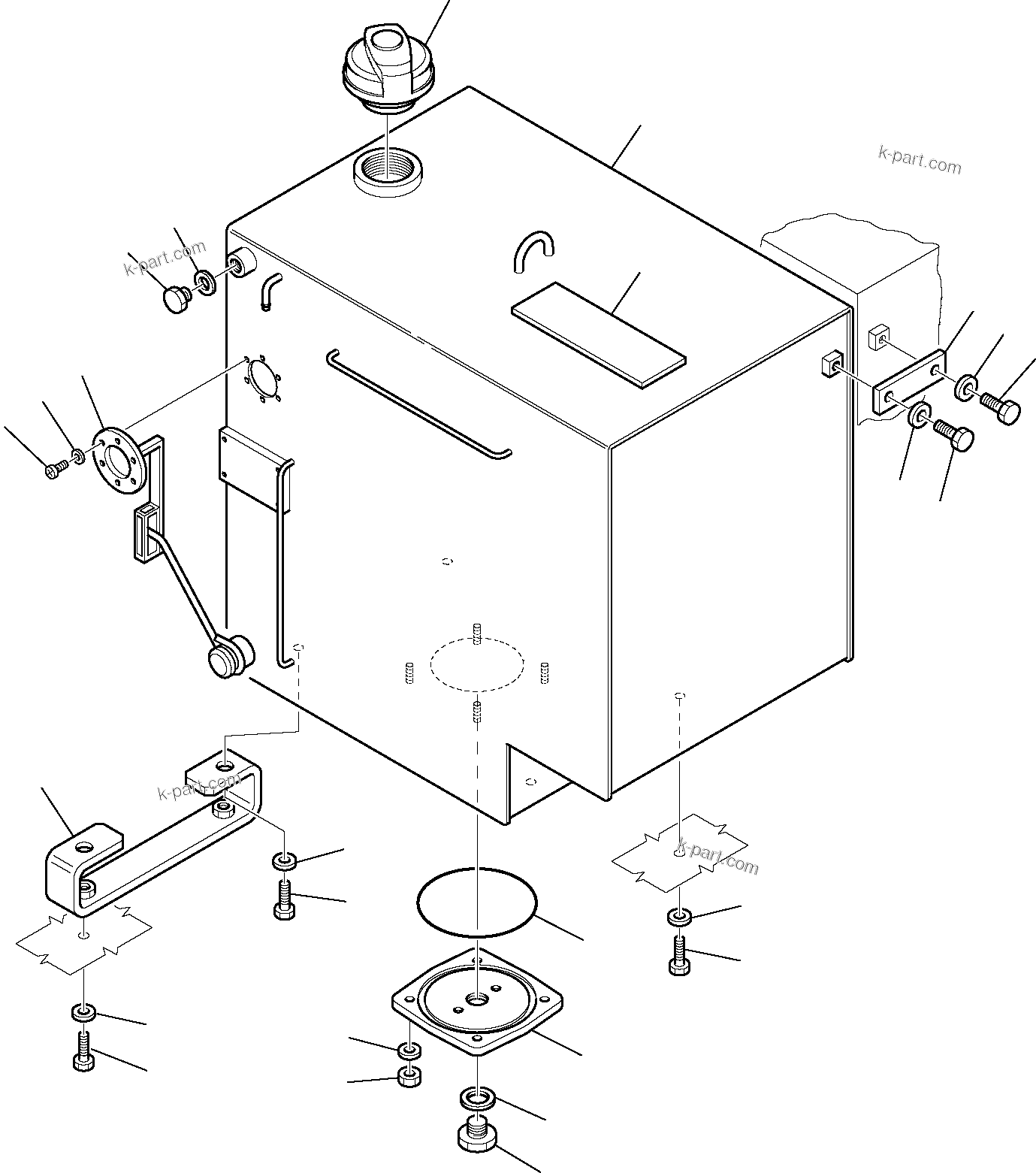 k-part.com

k-part.com

k-part.com

k-part.com