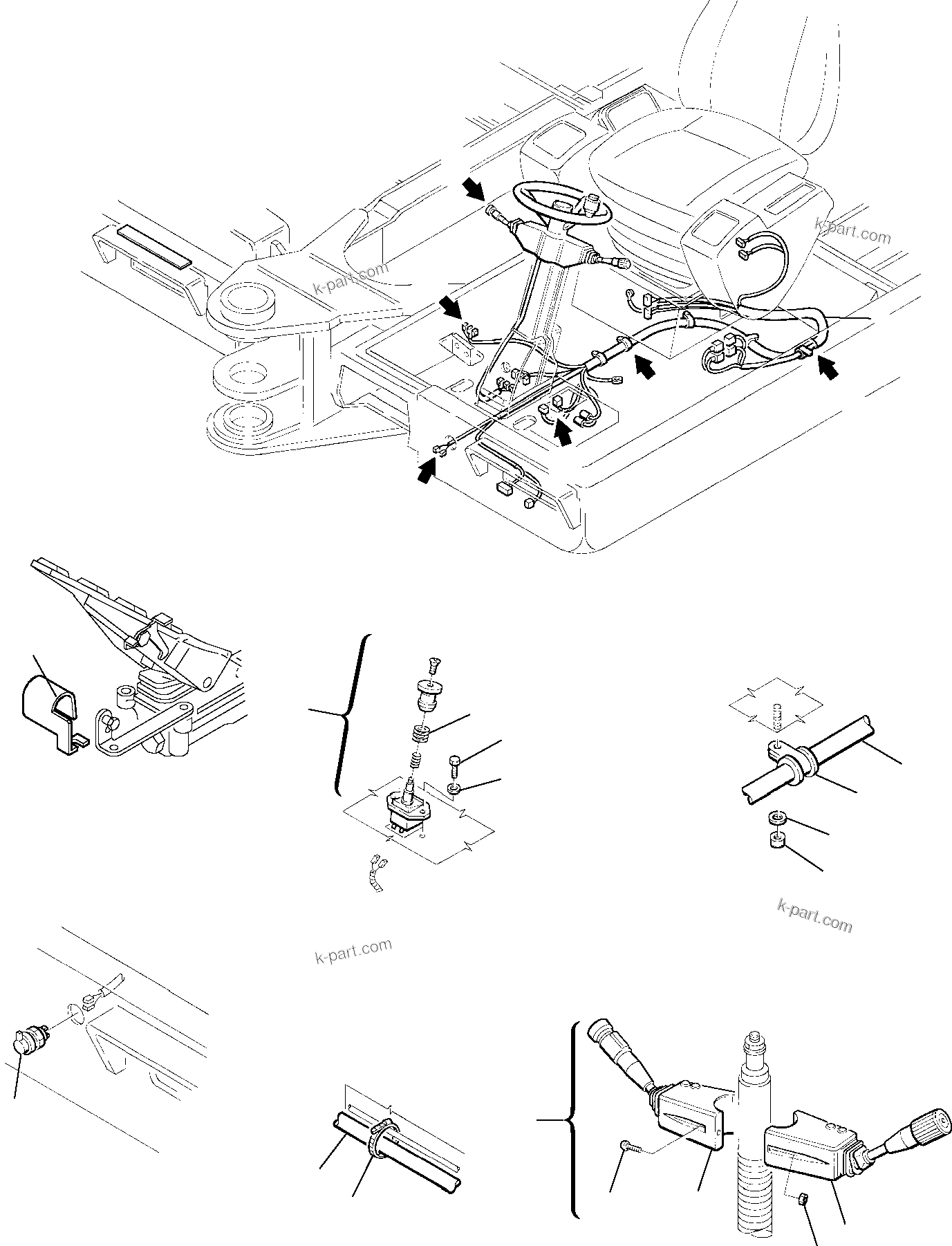 k-part.com

k-part.com

k-part.com

k-part.com